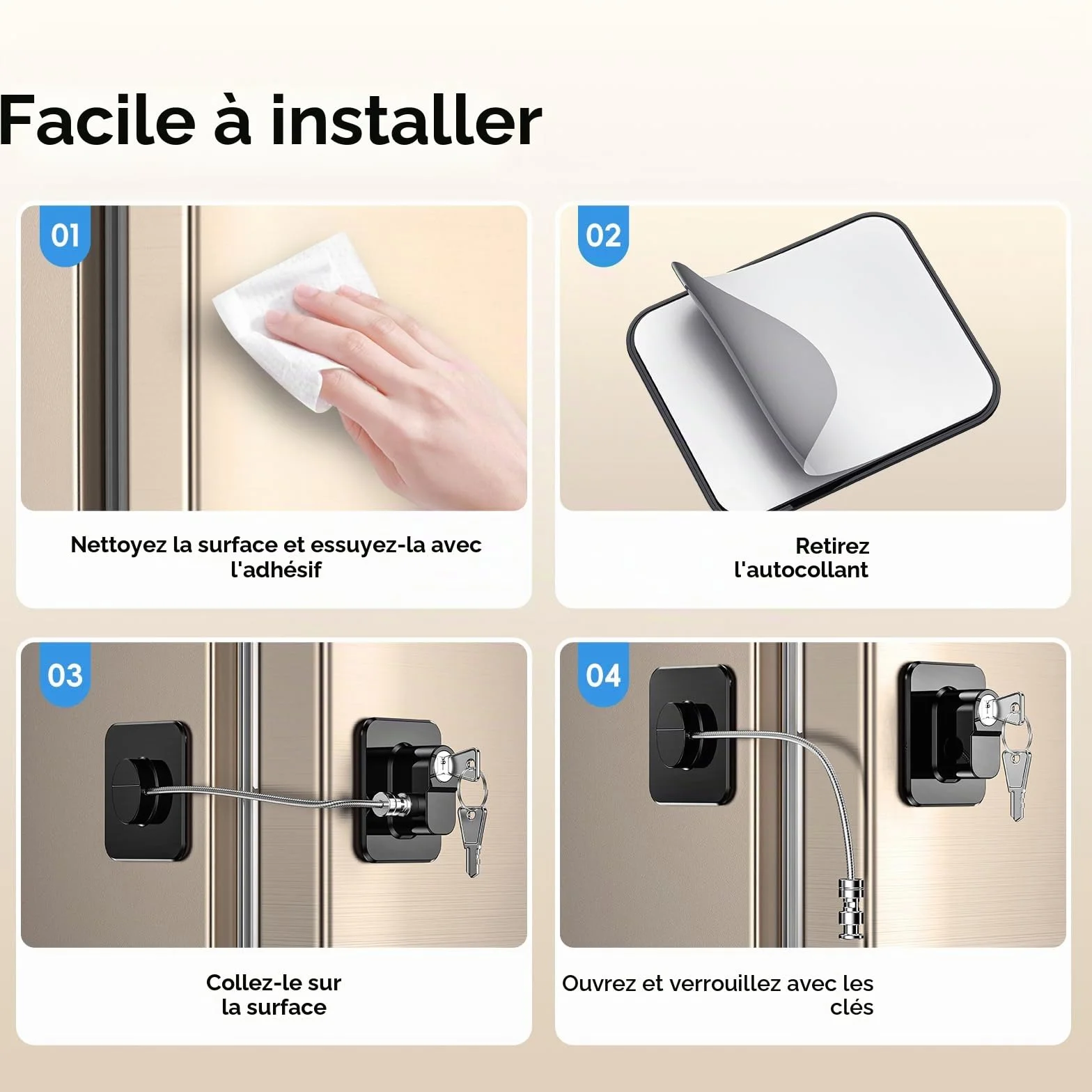 Facile à installer

01

Nettoyez la surface et essuyez-la avec l'adhésif

02

Retirez l'autocollant

03

Collez-le sur la surface

04

Ouvrez et verrouillez avec les clés