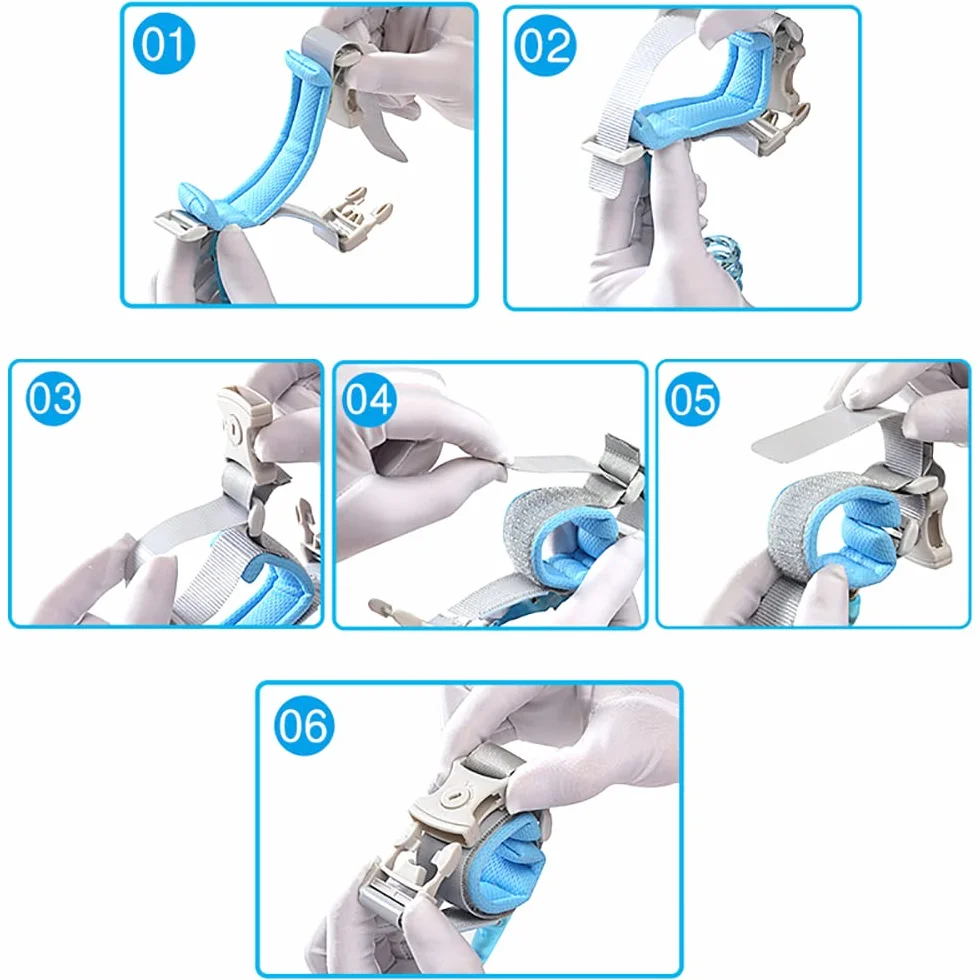 01

02

03

04

05

06