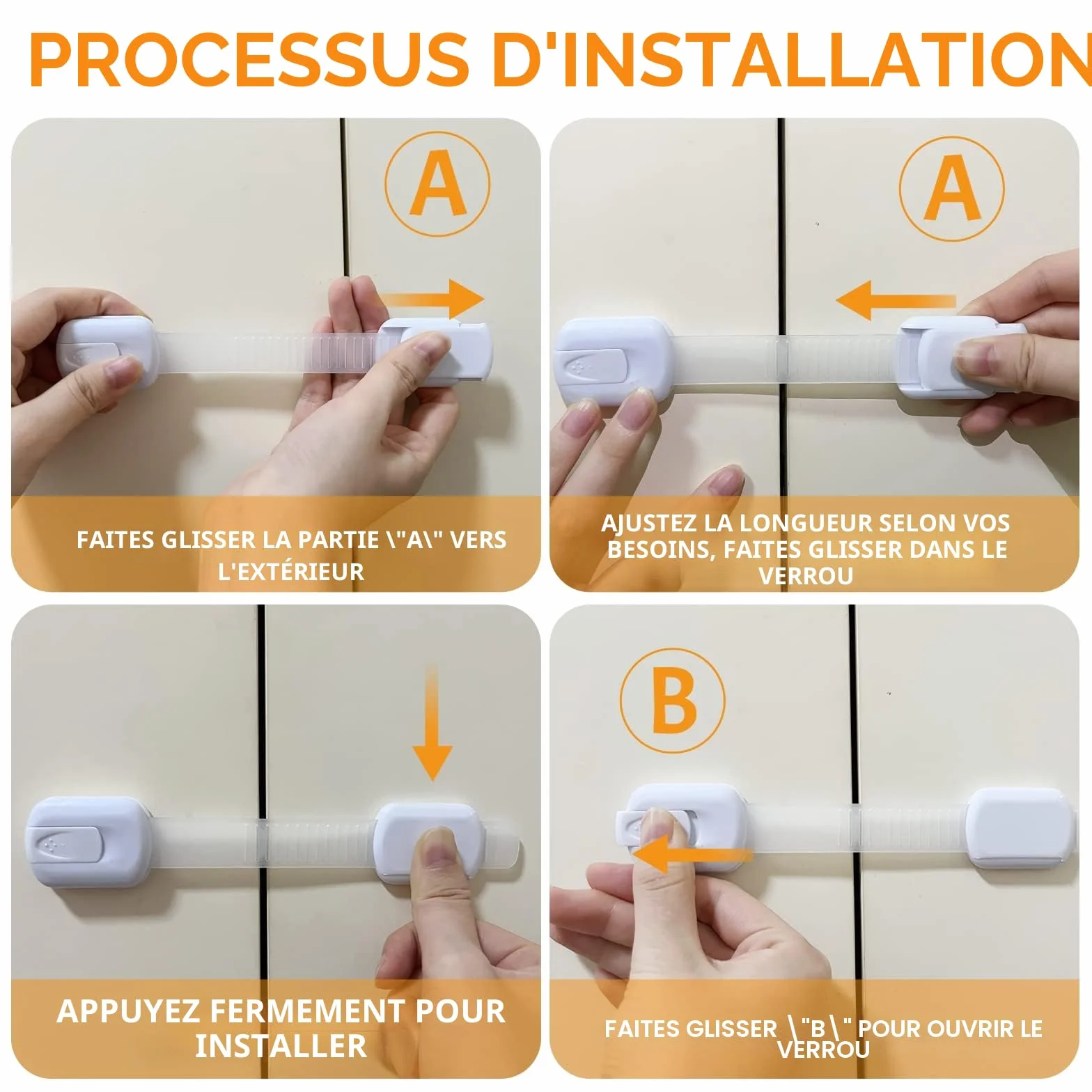 PROCESSUS D'INSTALLATION

A

FAITES GLISSER LA PARTIE \"A\" VERS L'EXTÉRIEUR

A

AJUSTEZ LA LONGUEUR SELON VOS BESOINS, FAITES GLISSER DANS LE VERROU

APPUYEZ FERMEMENT POUR INSTALLER

B

FAITES GLISSER \"B\" POUR OUVRIR LE VERROU