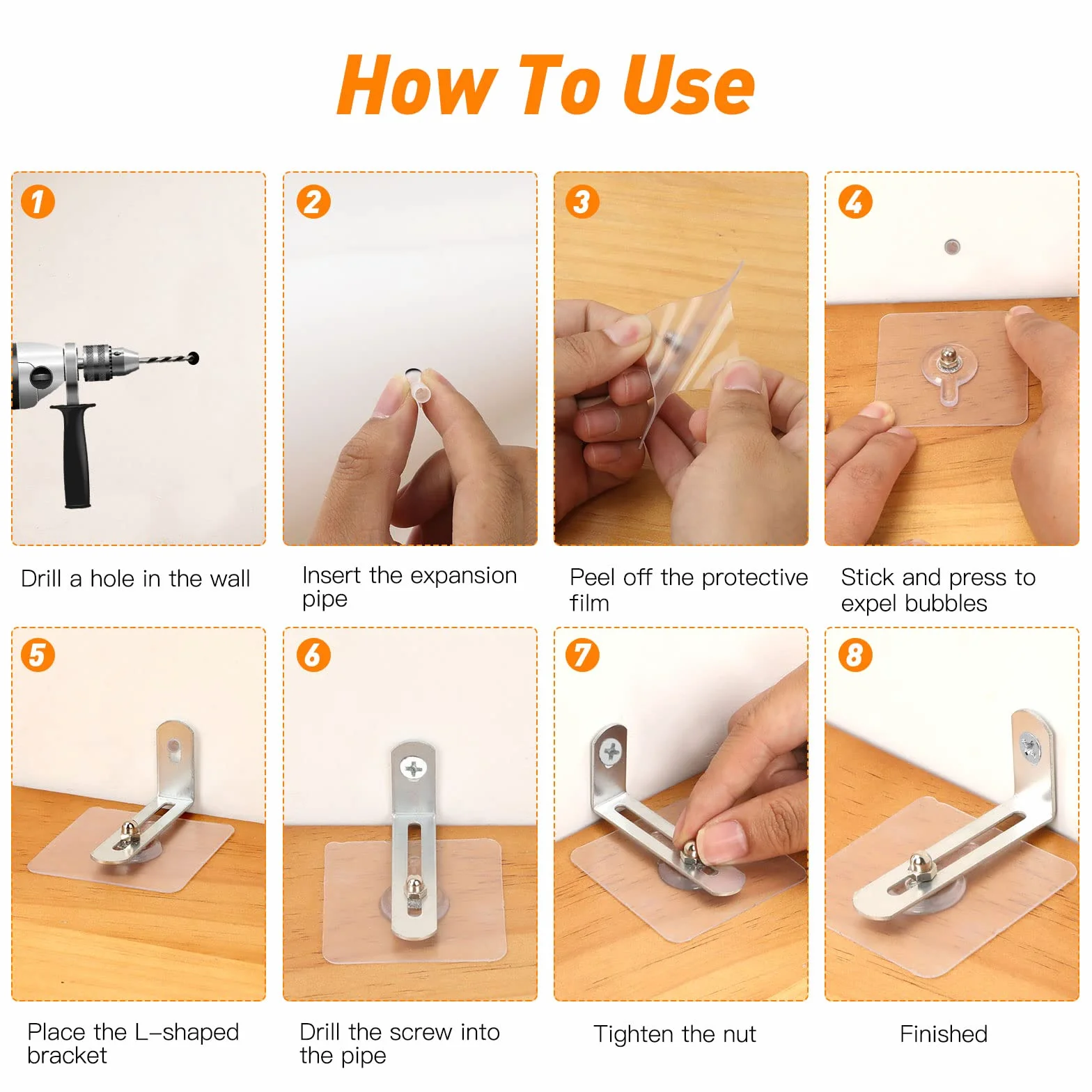 How To Use

1

Drill a hole in the wall

2

Insert the expansion pipe

3

Peel off the protective film

4

Stick and press to expel bubbles

5

Place the L-shaped bracket

6

Drill the screw into the pipe

7

Tighten the nut

8

Finished