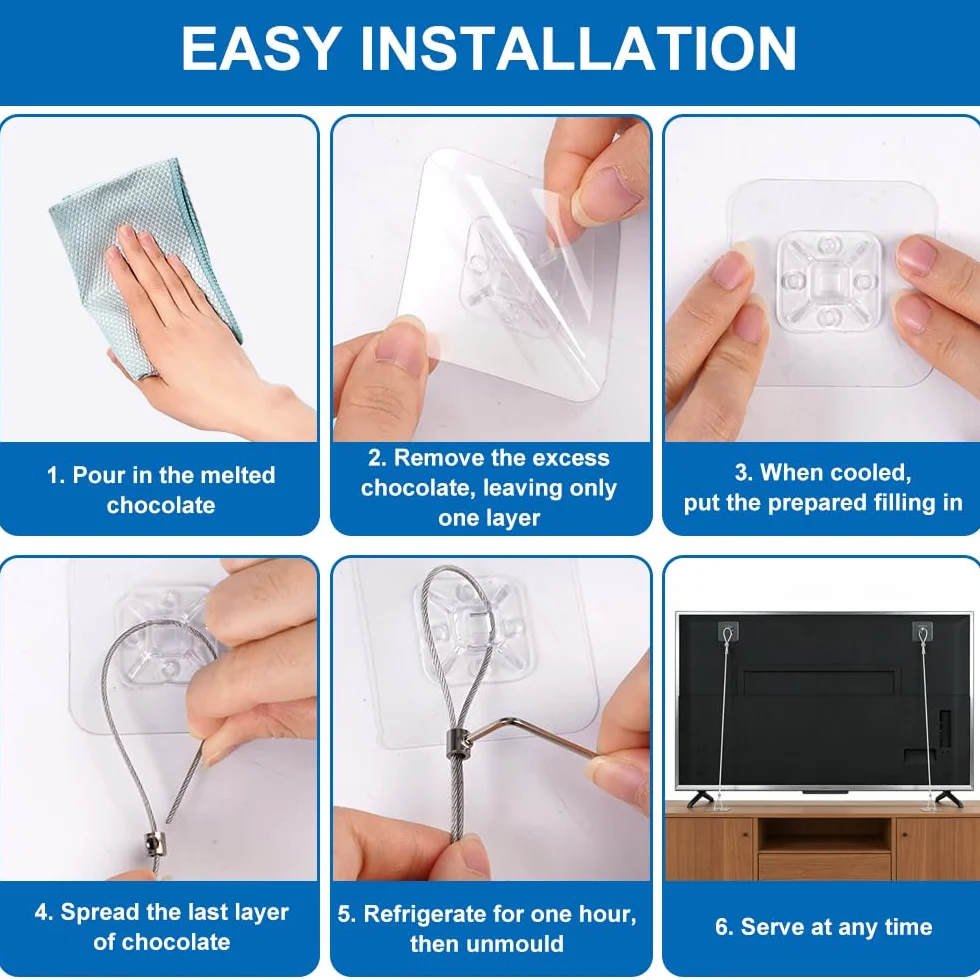 EASY INSTALLATION

1. Pour in the melted chocolate

2. Remove the excess chocolate, leaving only one layer

3. When cooled, put the prepared filling in

4. Spread the last layer of chocolate

5. Refrigerate for one hour, then unmould

6. Serve at any time