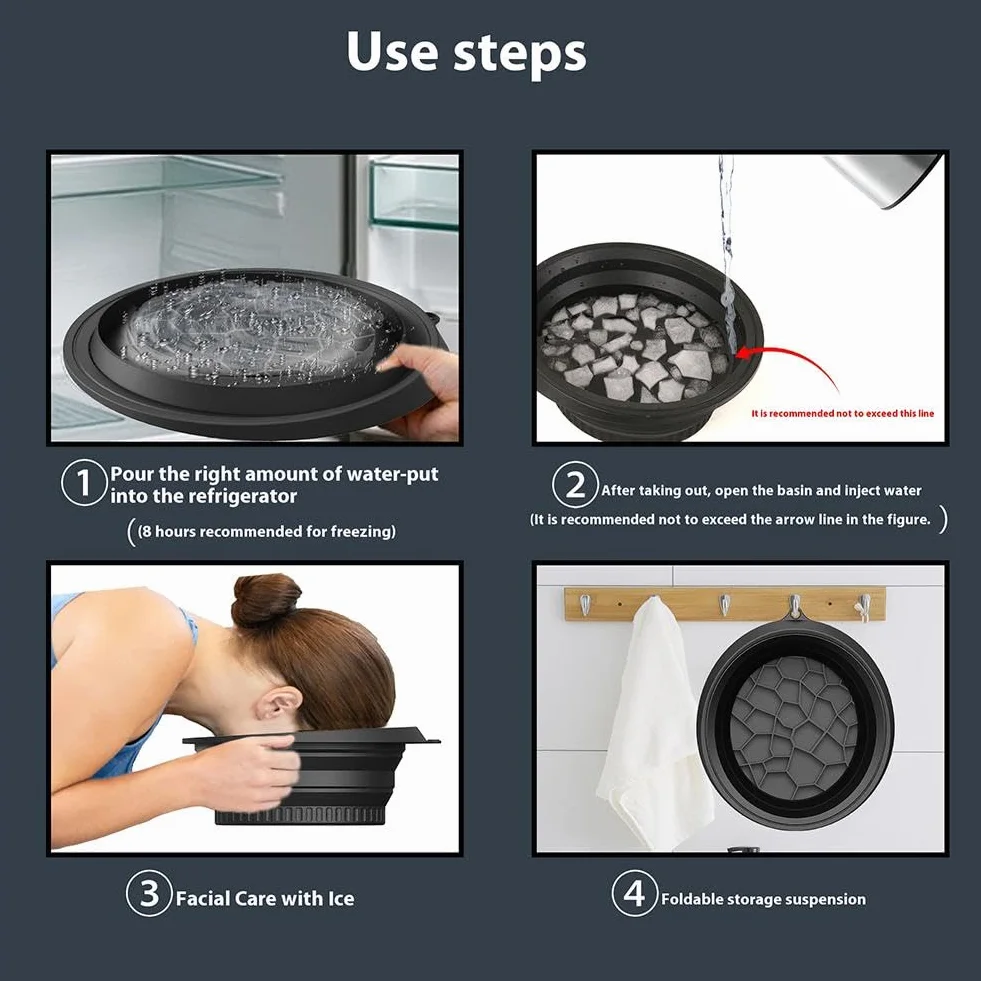 Use steps

It is recommended not to exceed this line

1 Pour the right amount of water-put into the refrigerator

(8 hours recommended for freezing)

2 After taking out, open the basin and inject water

(It is recommended not to exceed the arrow line in the figure.)

3 Facial Care with Ice

4 Foldable storage suspension