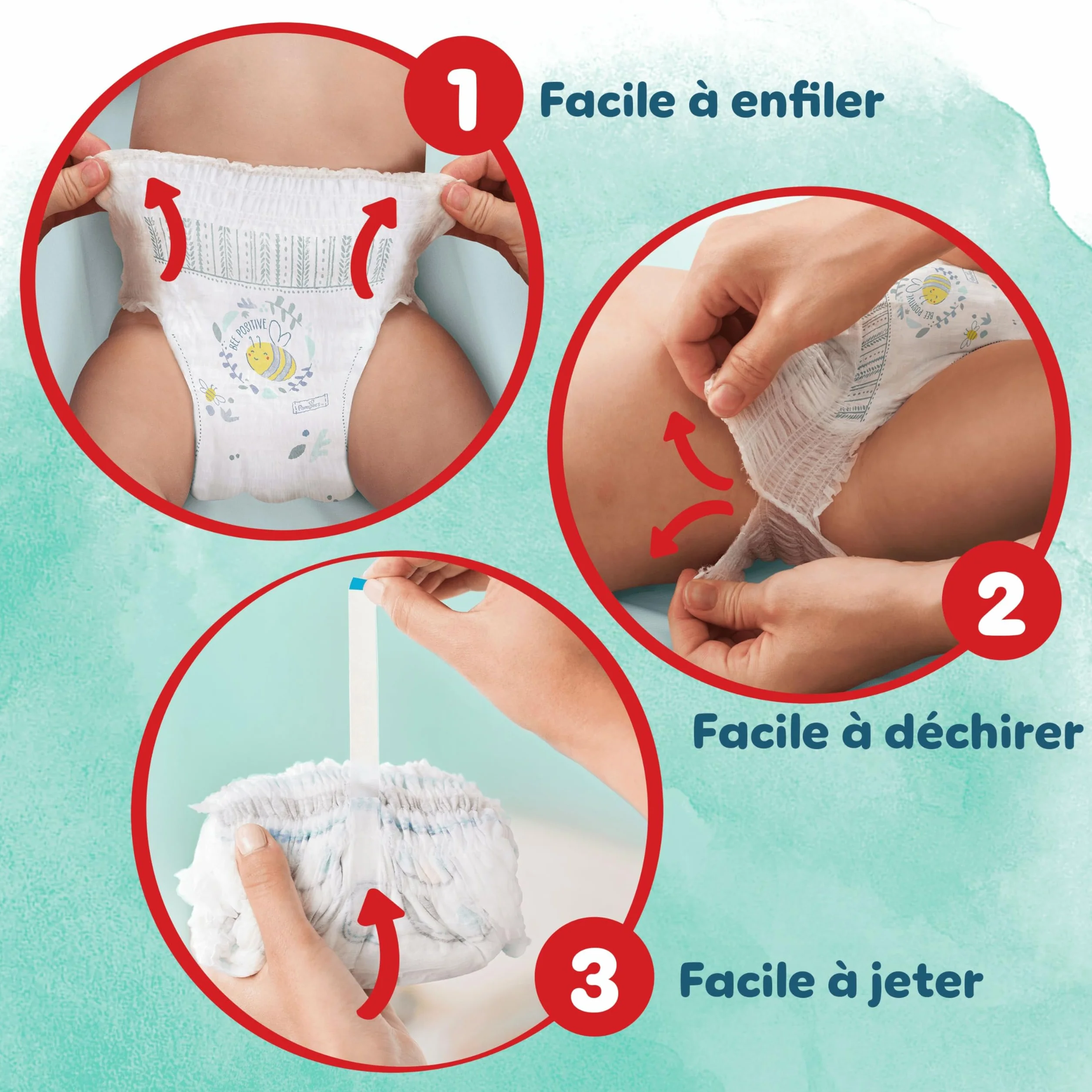 1 Facile à enfiler

BEE POSITIVE

Pampers

BEE POSITIVE

2

Facile à déchirer

3 Facile à jeter