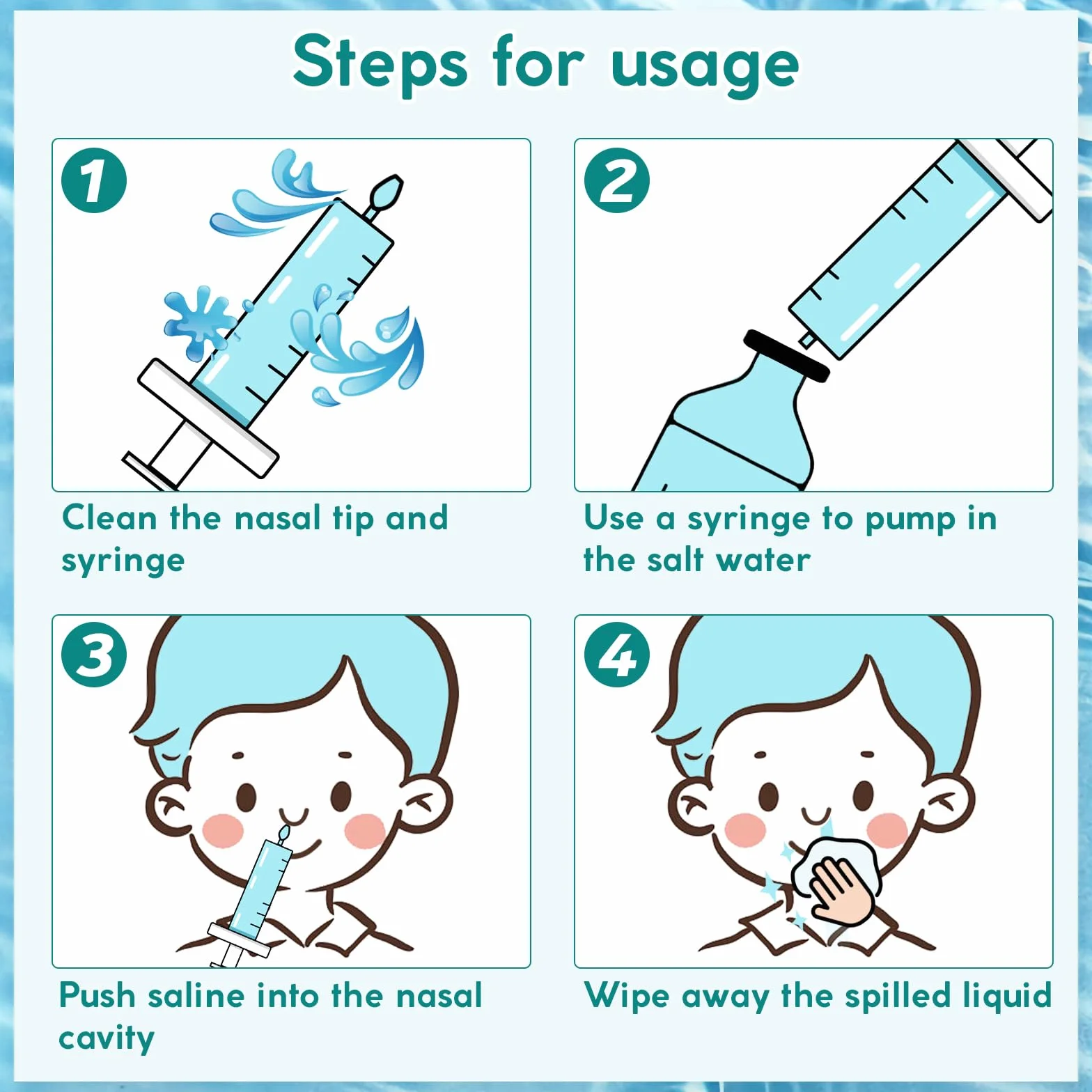 Steps for usage

1

Clean the nasal tip and syringe

2

Use a syringe to pump in the salt water

3

Push saline into the nasal cavity

4

Wipe away the spilled liquid