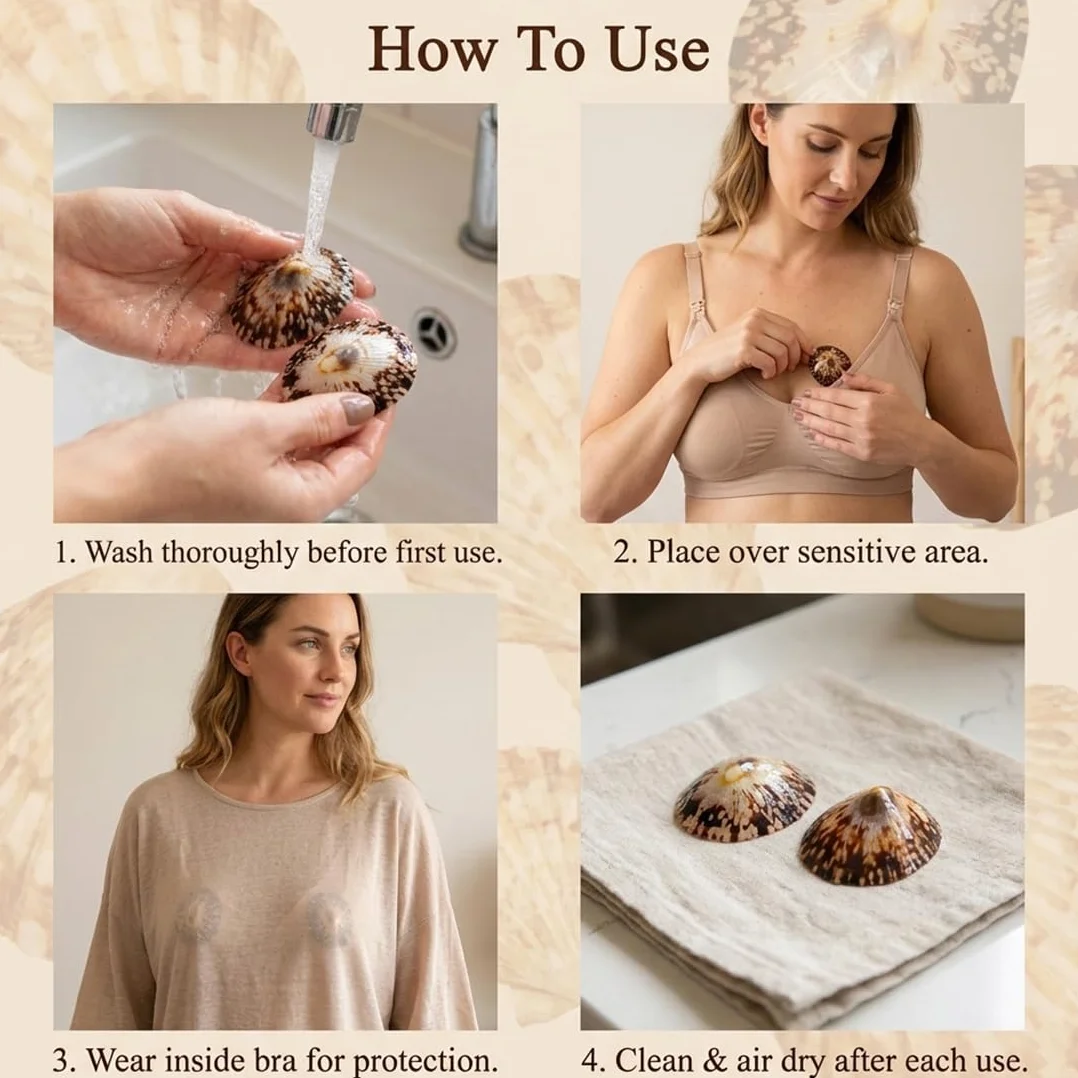 How To Use

1. Wash thoroughly before first use.

2. Place over sensitive area.

3. Wear inside bra for protection.

4. Clean & air dry after each use.