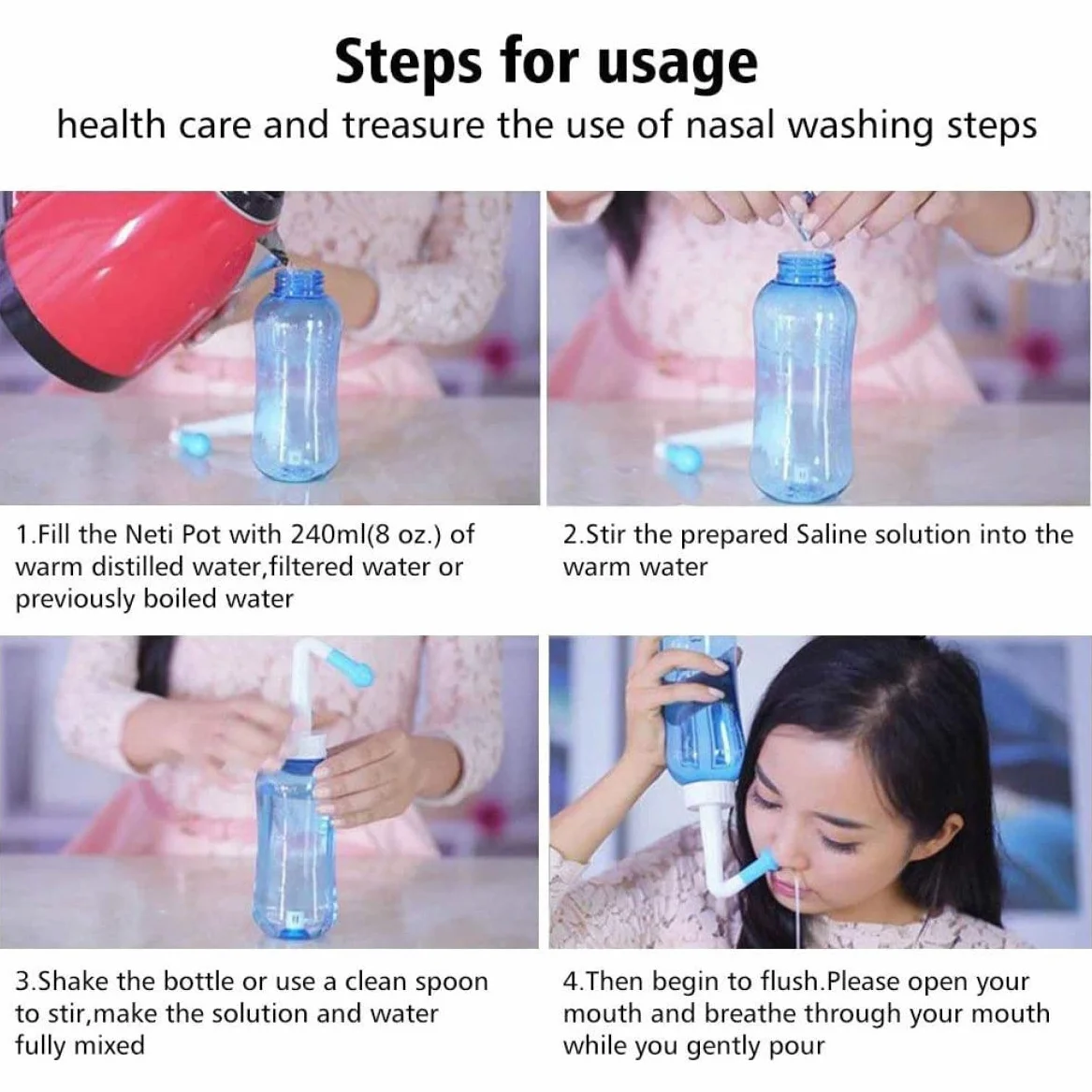 Steps for usage

health care and treasure the use of nasal washing steps

1.Fill the Neti Pot with 240ml(8 oz.) of warm distilled water,filtered water or previously boiled water

2.Stir the prepared Saline solution into the warm water

3.Shake the bottle or use a clean spoon to stir,make the solution and water fully mixed

4.Then begin to flush.Please open your mouth and breathe through your mouth while you gently pour