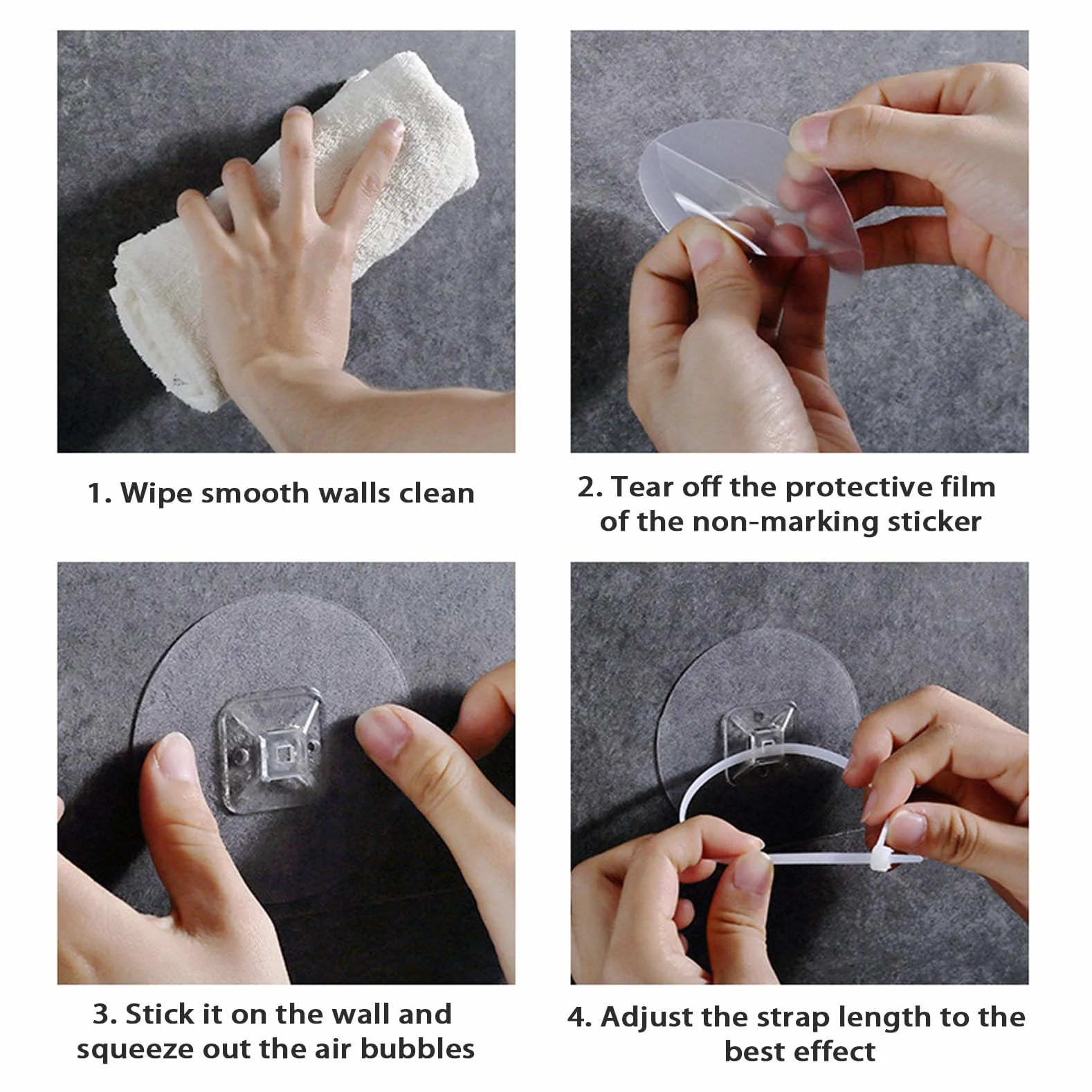 1. Wipe smooth walls clean

2. Tear off the protective film of the non-marking sticker

3. Stick it on the wall and squeeze out the air bubbles

4. Adjust the strap length to the best effect