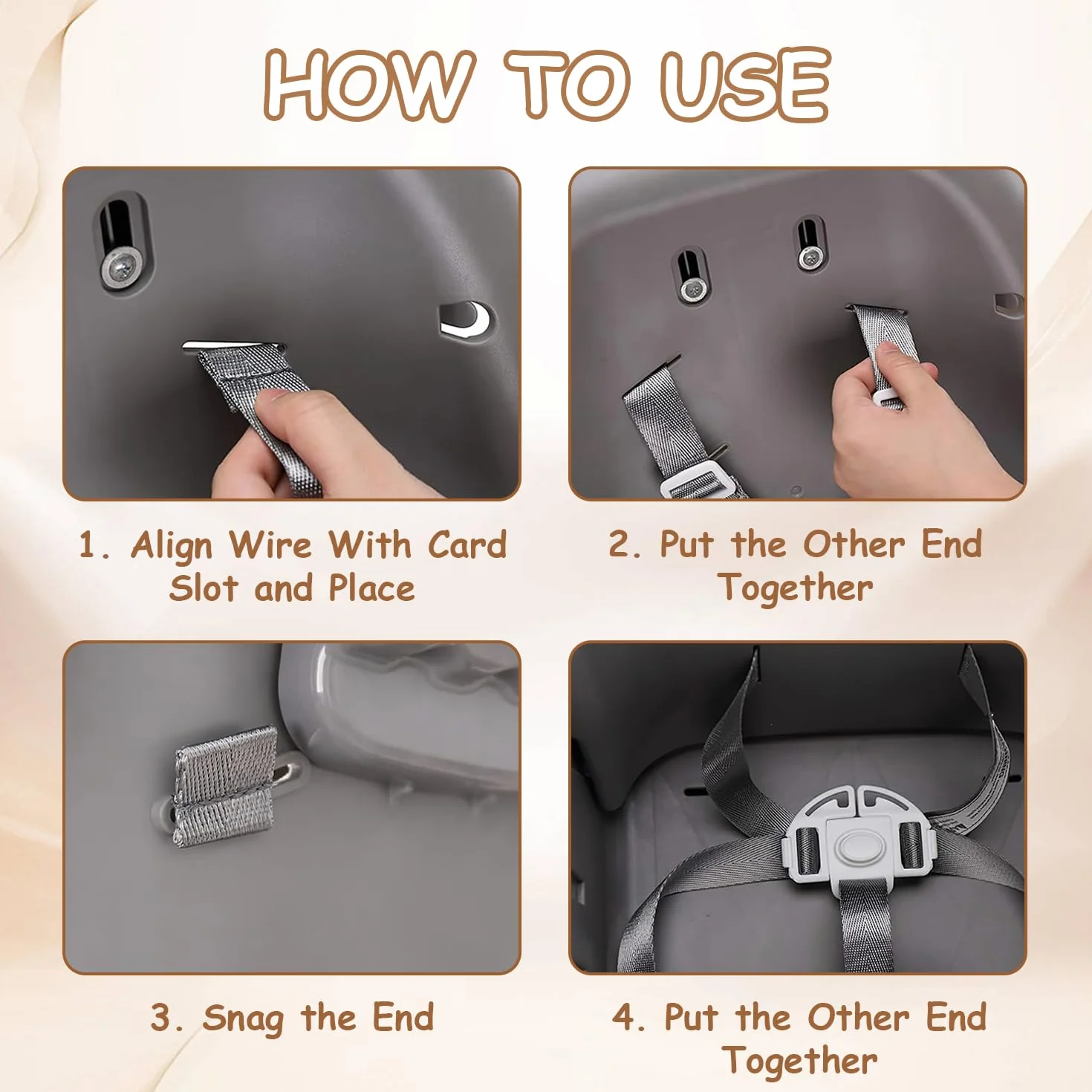 HOW TO USE

1. Align Wire With Card Slot and Place

2. Put the Other End Together

3. Snag the End

4. Put the Other End Together