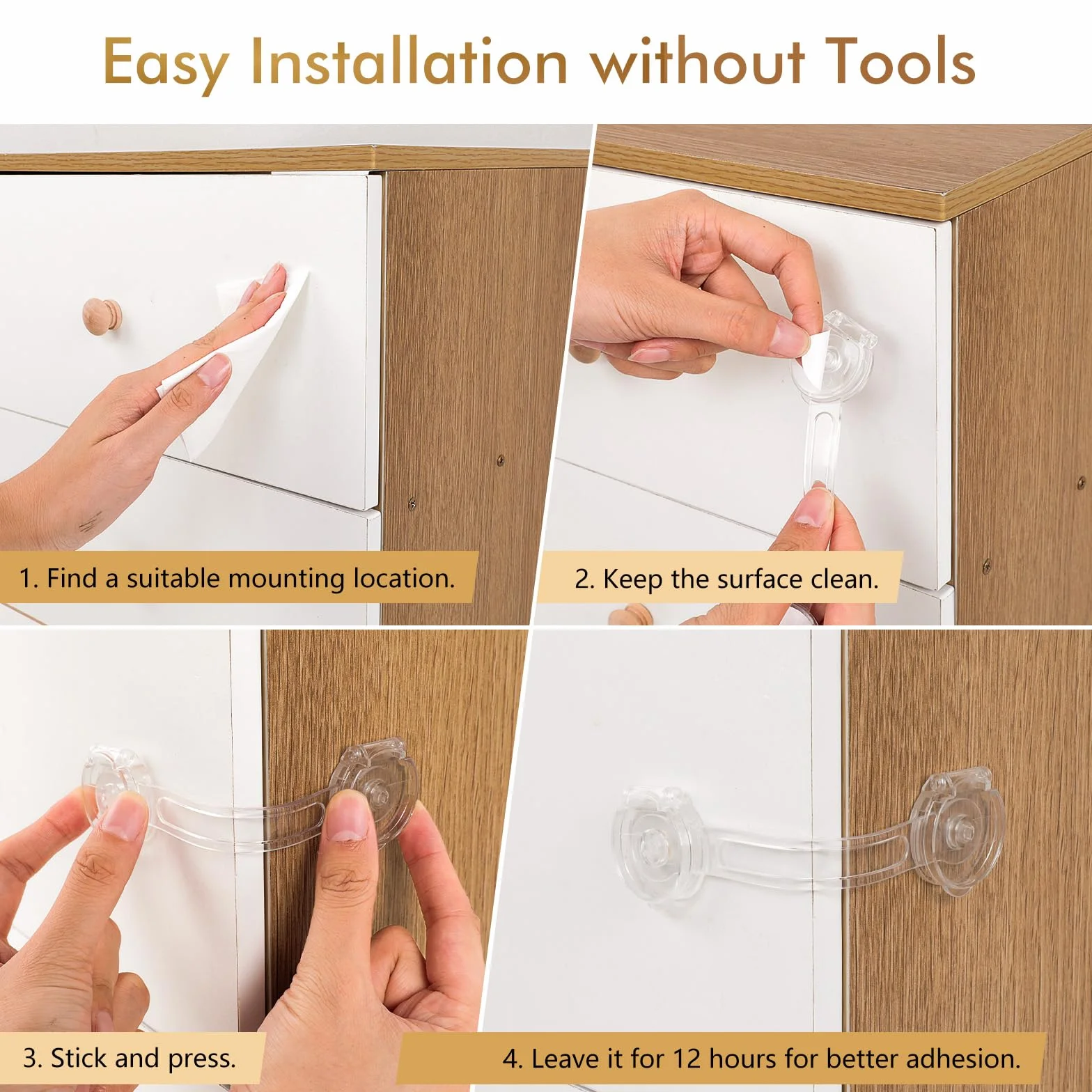 Easy Installation without Tools

1. Find a suitable mounting location.

2. Keep the surface clean.

3. Stick and press.

4. Leave it for 12 hours for better adhesion.