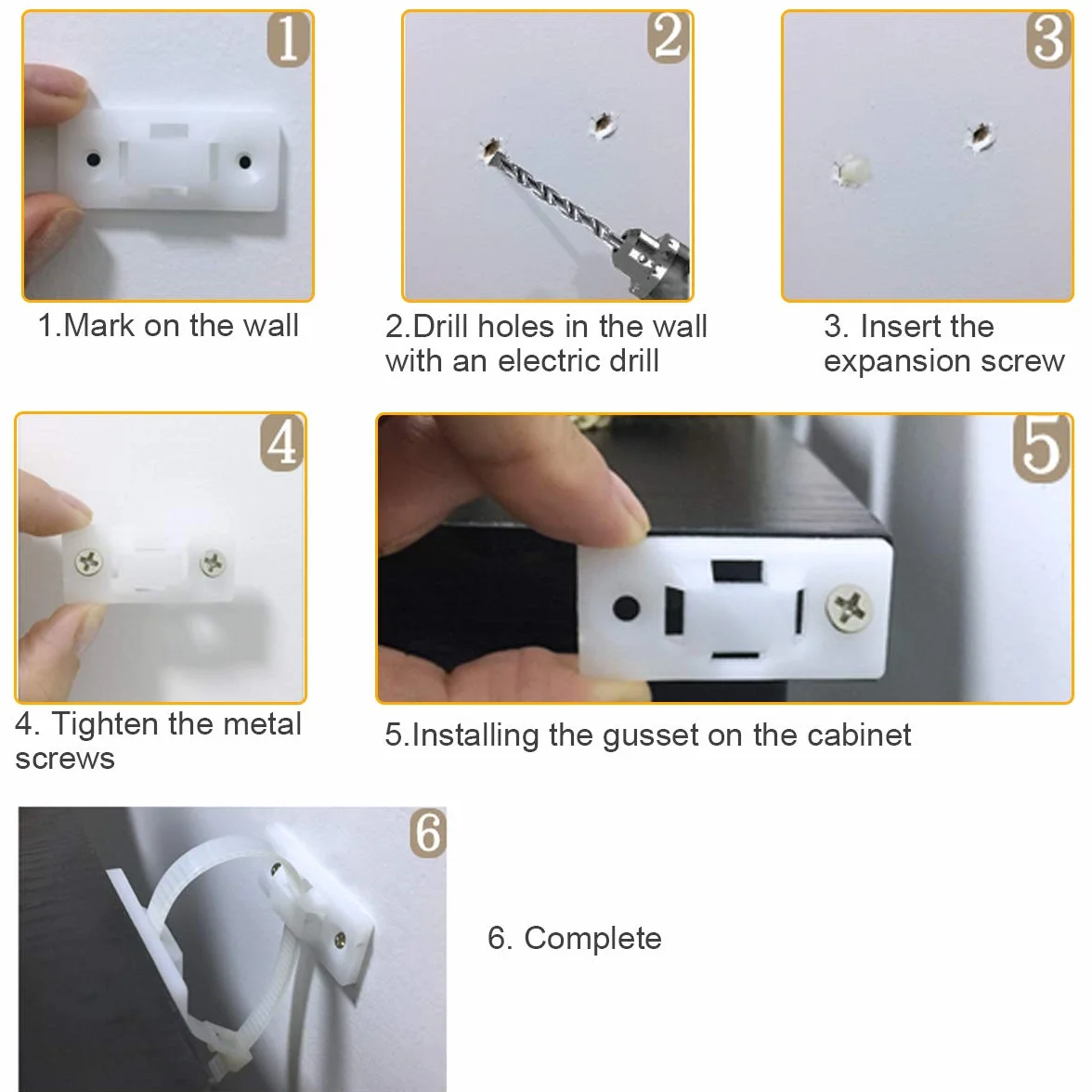 1

1.Mark on the wall

2

2.Drill holes in the wall with an electric drill

3

3. Insert the expansion screw

4

4. Tighten the metal screws

5

5.Installing the gusset on the cabinet

6

6. Complete