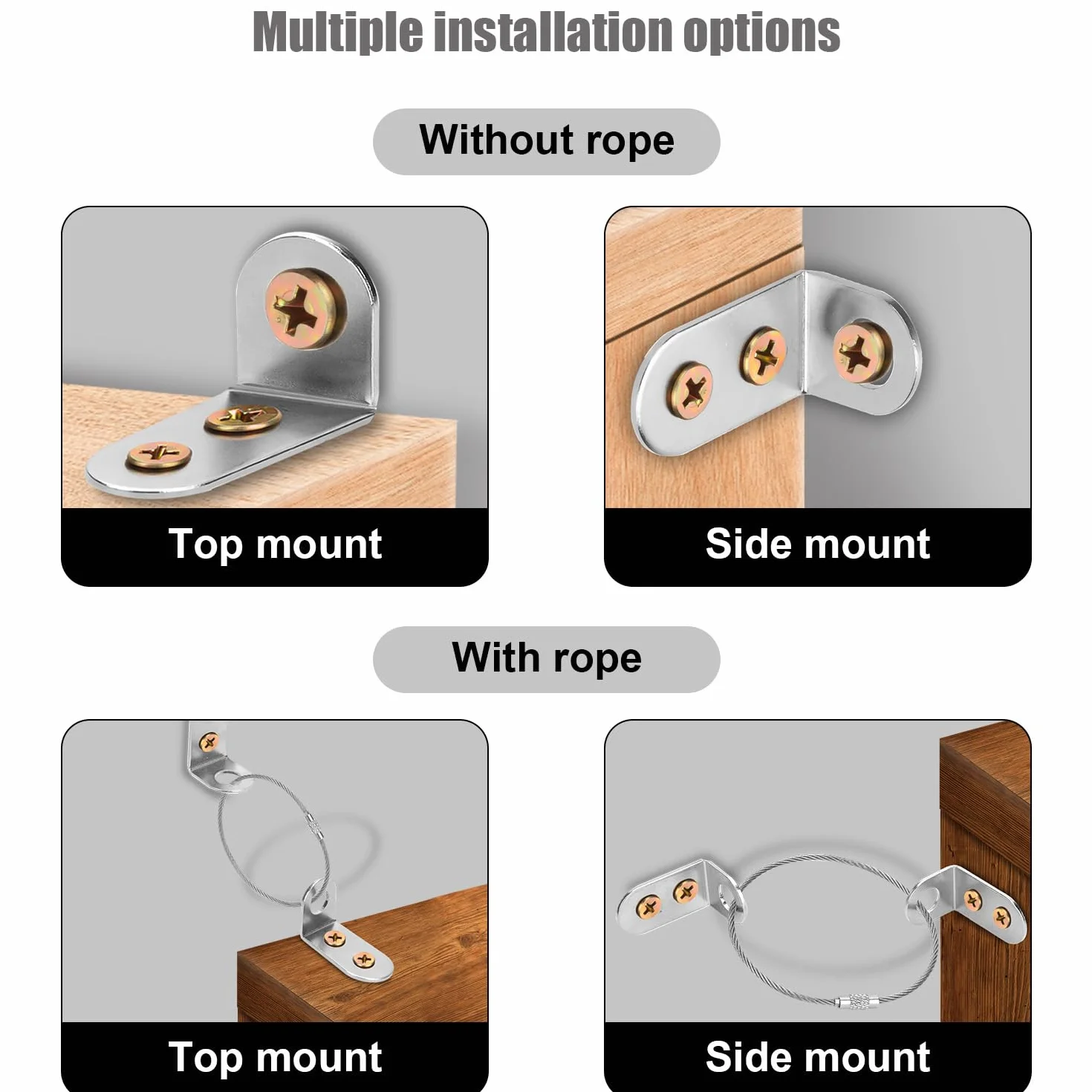 Multiple installation options

Without rope

Top mount

Side mount

With rope

Top mount

Side mount