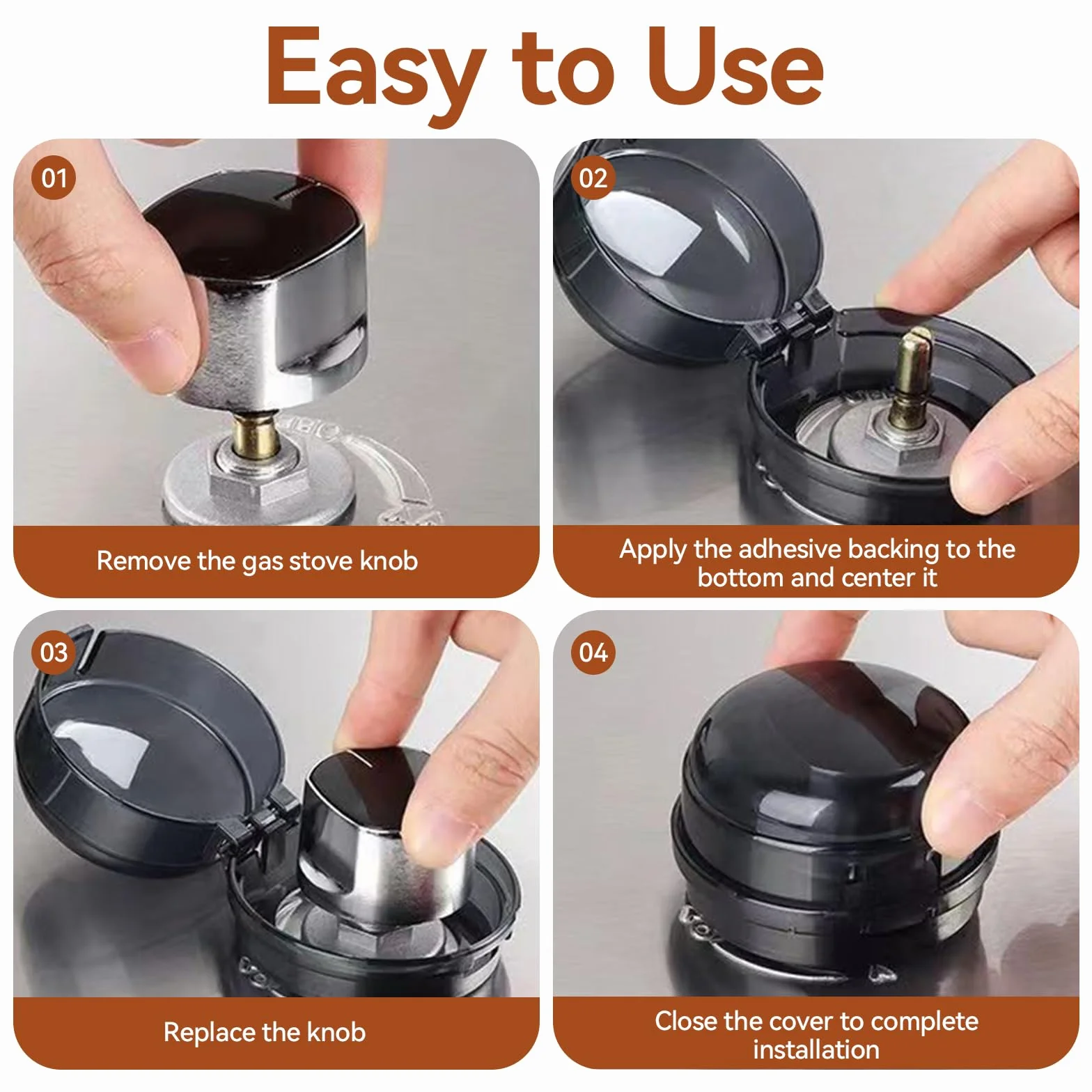 Easy to Use

01

Remove the gas stove knob

02

Apply the adhesive backing to the bottom and center it

03

Replace the knob

04

Close the cover to complete installation