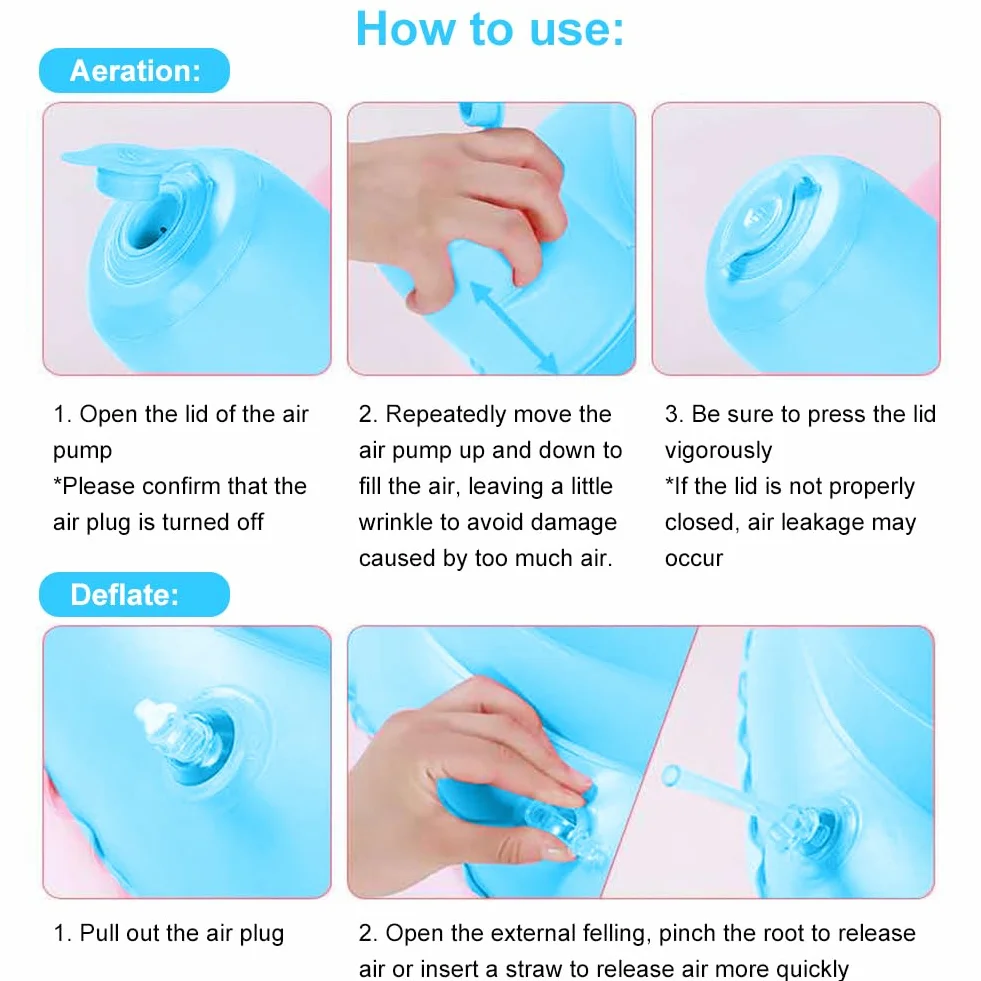 How to use:

Aeration:

1. Open the lid of the air pump
*Please confirm that the air plug is turned off

2. Repeatedly move the air pump up and down to fill the air, leaving a little wrinkle to avoid damage caused by too much air.

3. Be sure to press the lid vigorously
*If the lid is not properly closed, air leakage may occur

Deflate:

1. Pull out the air plug

2. Open the external felling, pinch the root to release air or insert a straw to release air more quickly