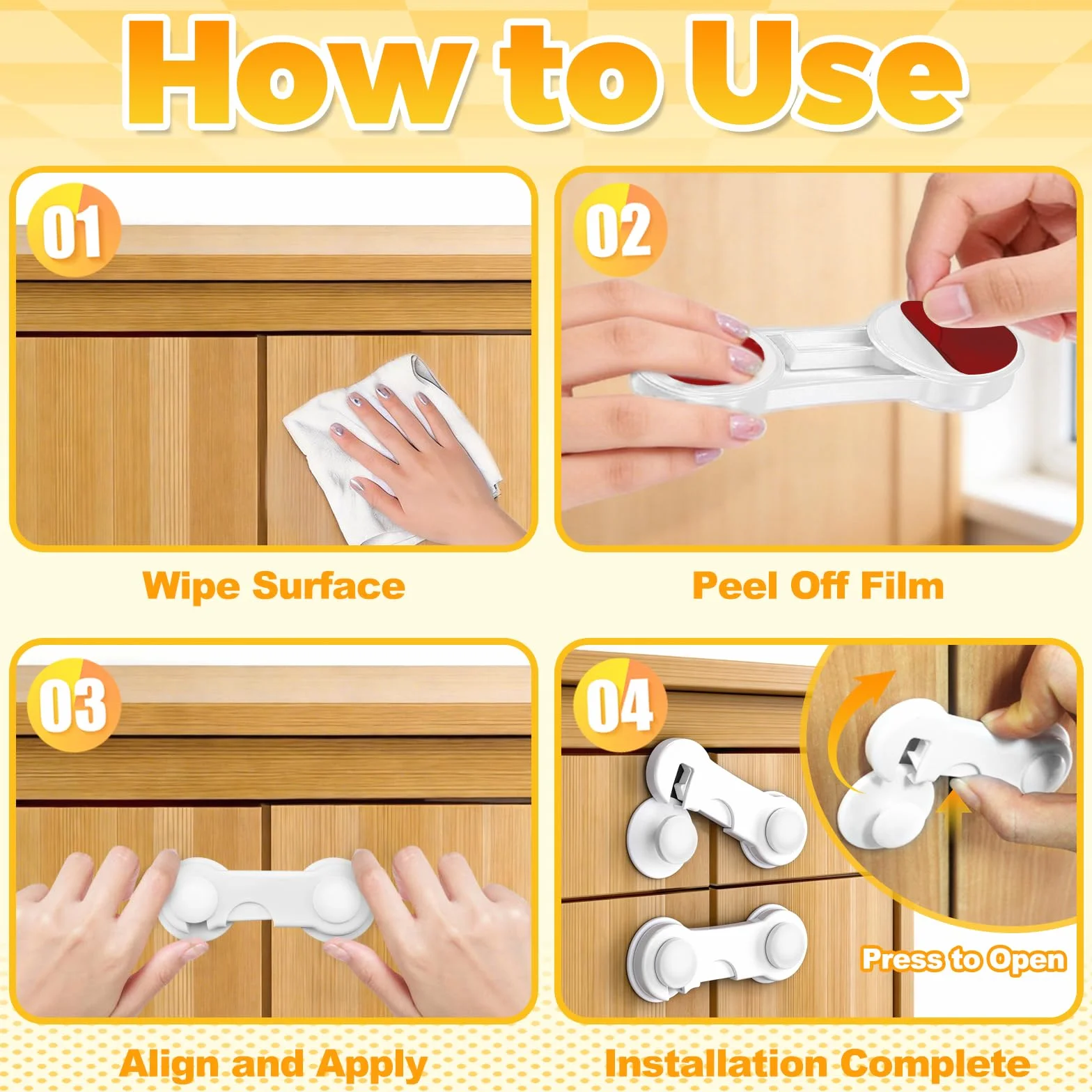 How to Use

01

Wipe Surface

02

Peel Off Film

03

Align and Apply

04

Press to Open

Installation Complete