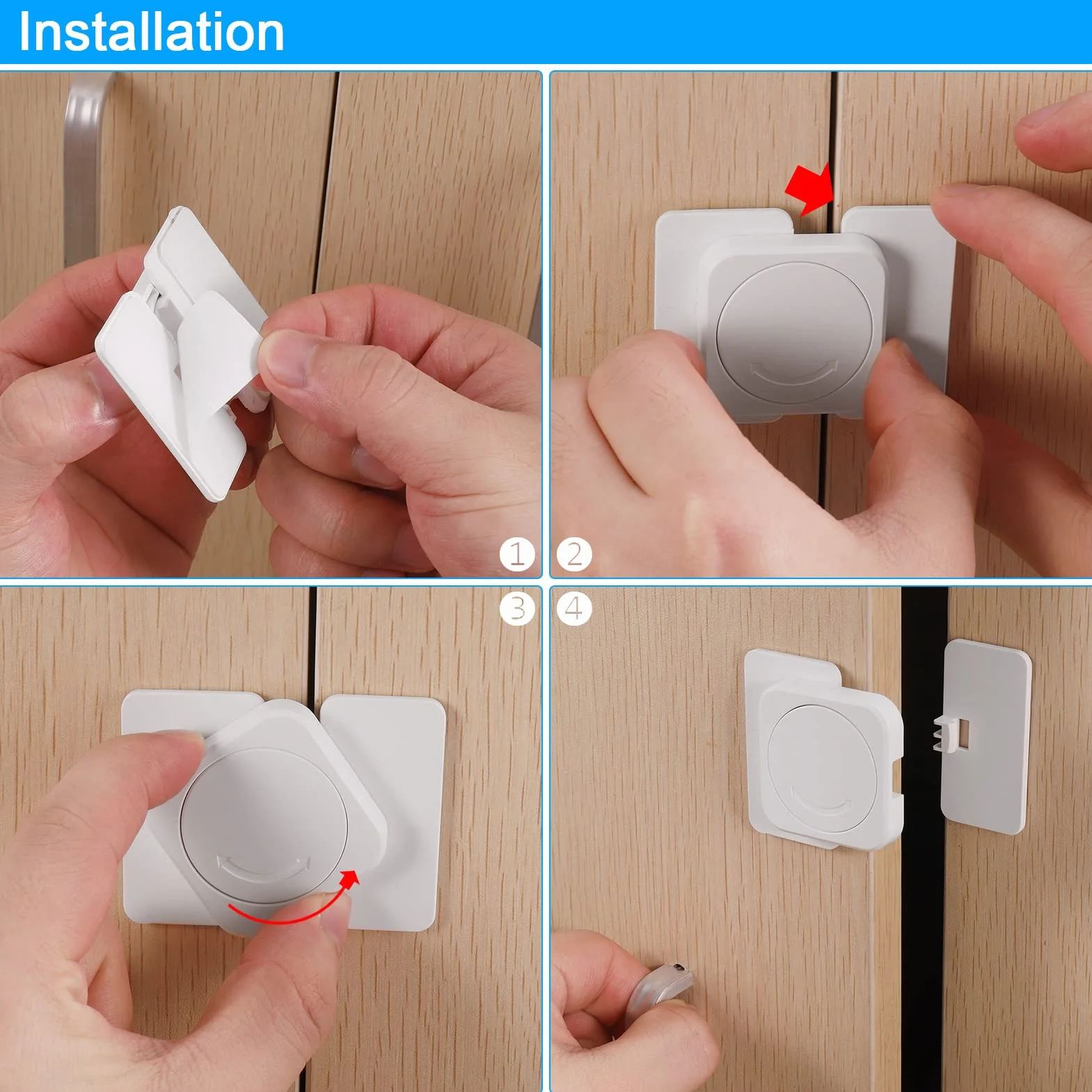 Installation

1

2

3

4