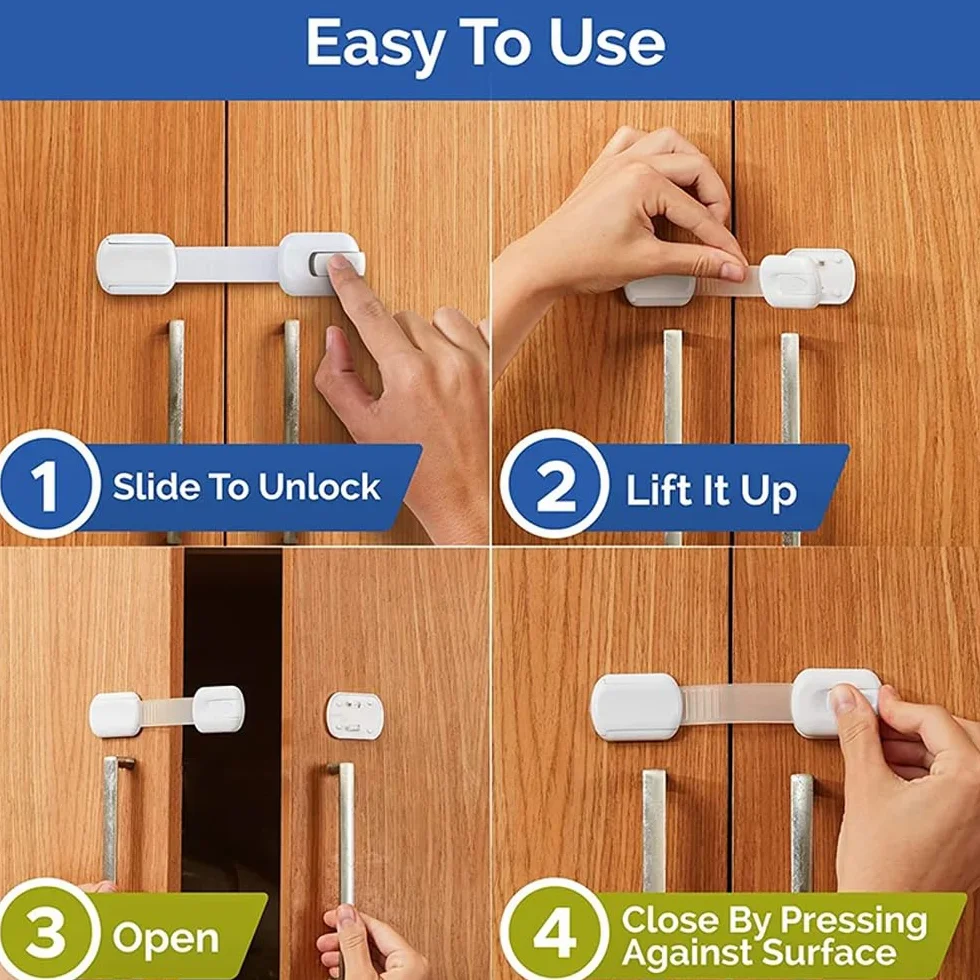 Easy To Use

1 Slide To Unlock

2 Lift It Up

3 Open

4 Close By Pressing Against Surface