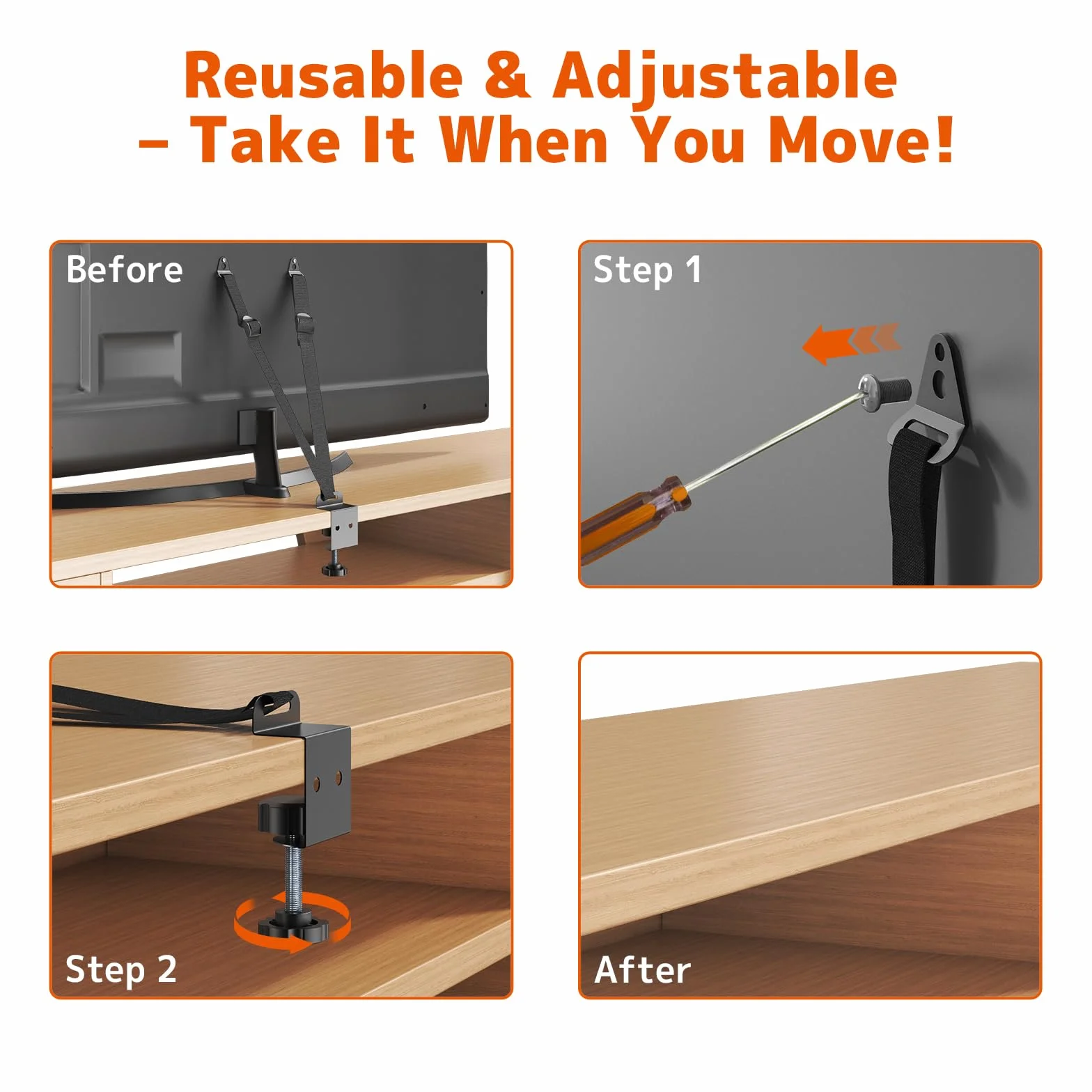 Reusable & Adjustable
– Take It When You Move!

Before

Step 1

Step 2

After