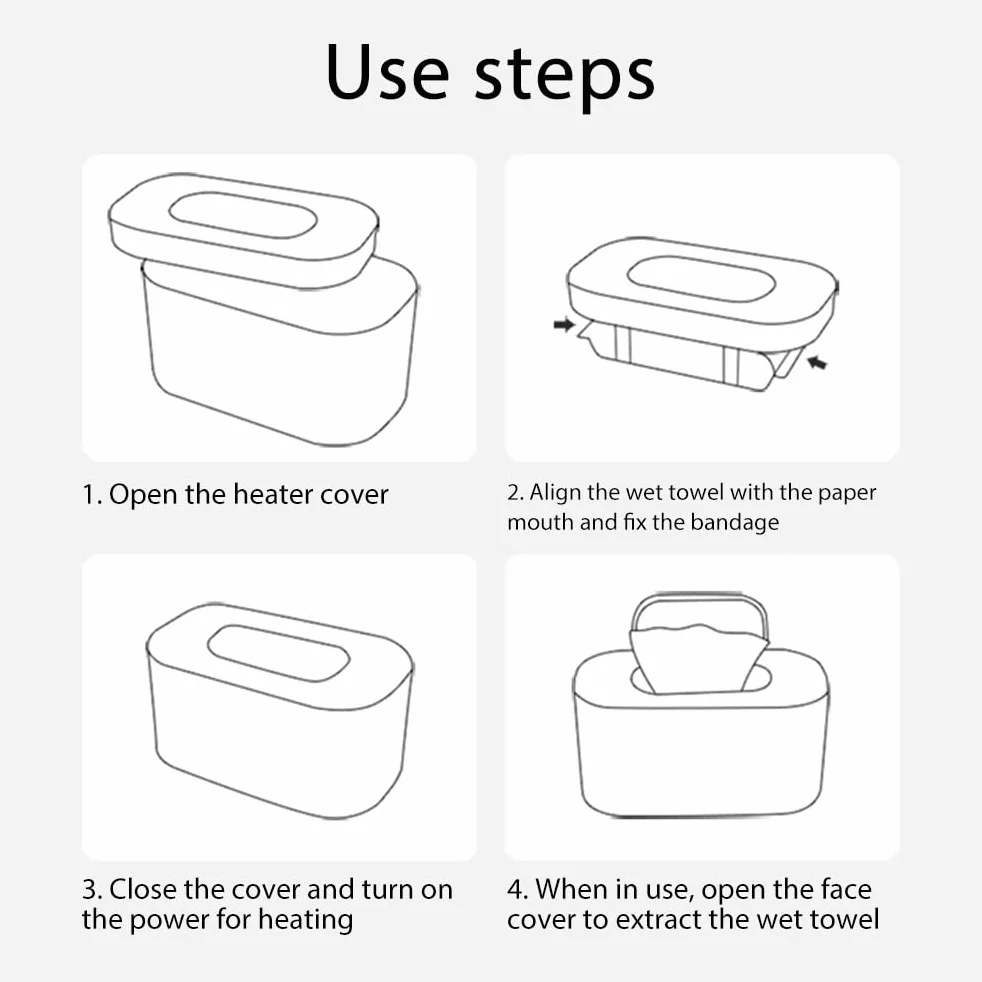 Use steps

1. Open the heater cover

2. Align the wet towel with the paper mouth and fix the bandage

3. Close the cover and turn on the power for heating

4. When in use, open the face cover to extract the wet towel