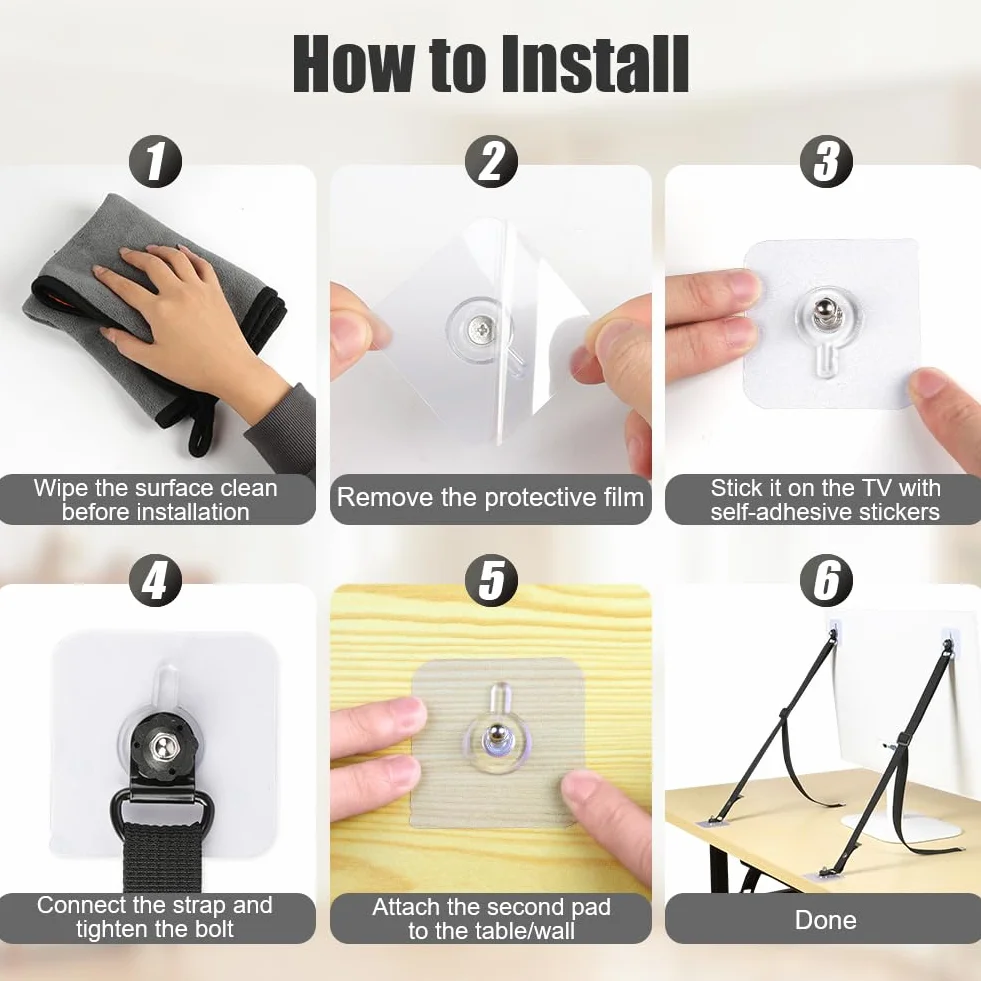 How to Install

1

Wipe the surface clean before installation

2

Remove the protective film

3

Stick it on the TV with self-adhesive stickers

4

Connect the strap and tighten the bolt

5

Attach the second pad to the table/wall

6

Done