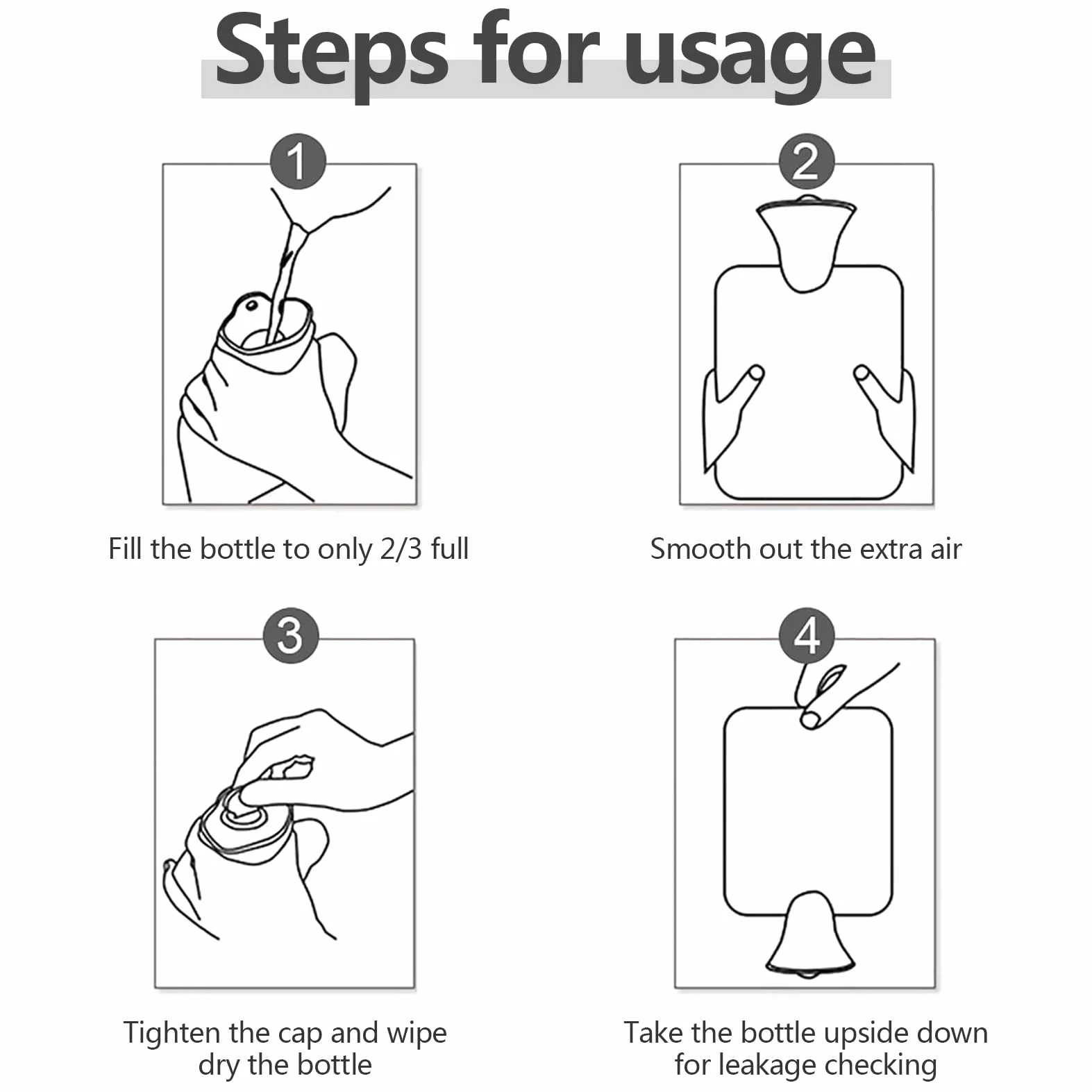 Steps for usage

1

Fill the bottle to only 2/3 full

2

Smooth out the extra air

3

Tighten the cap and wipe dry the bottle

4

Take the bottle upside down for leakage checking