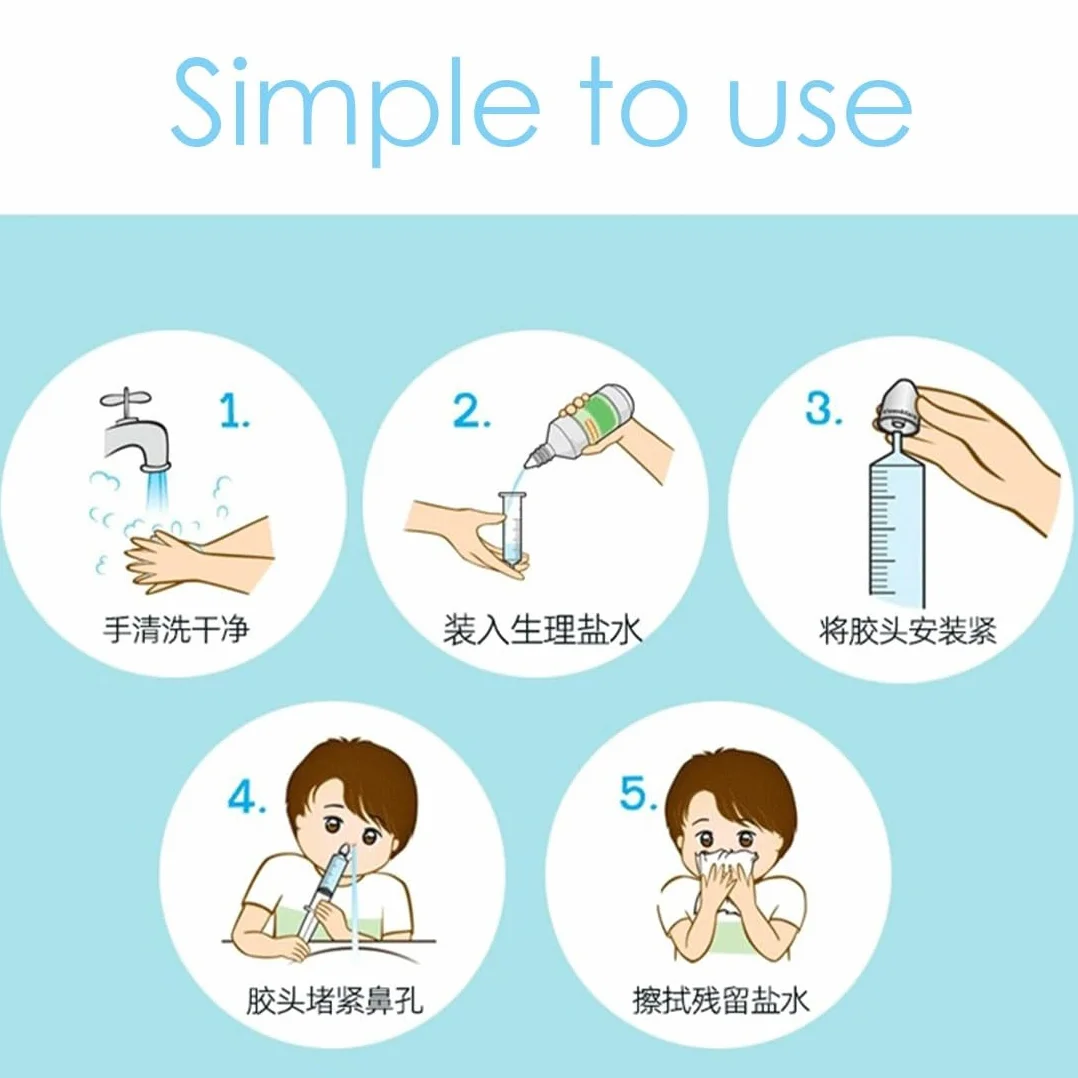 Simple to use

1.
手清洗干净

2.
装入生理盐水

3.
将胶头安装紧

4.
胶头堵紧鼻孔

5.
擦拭残留盐水