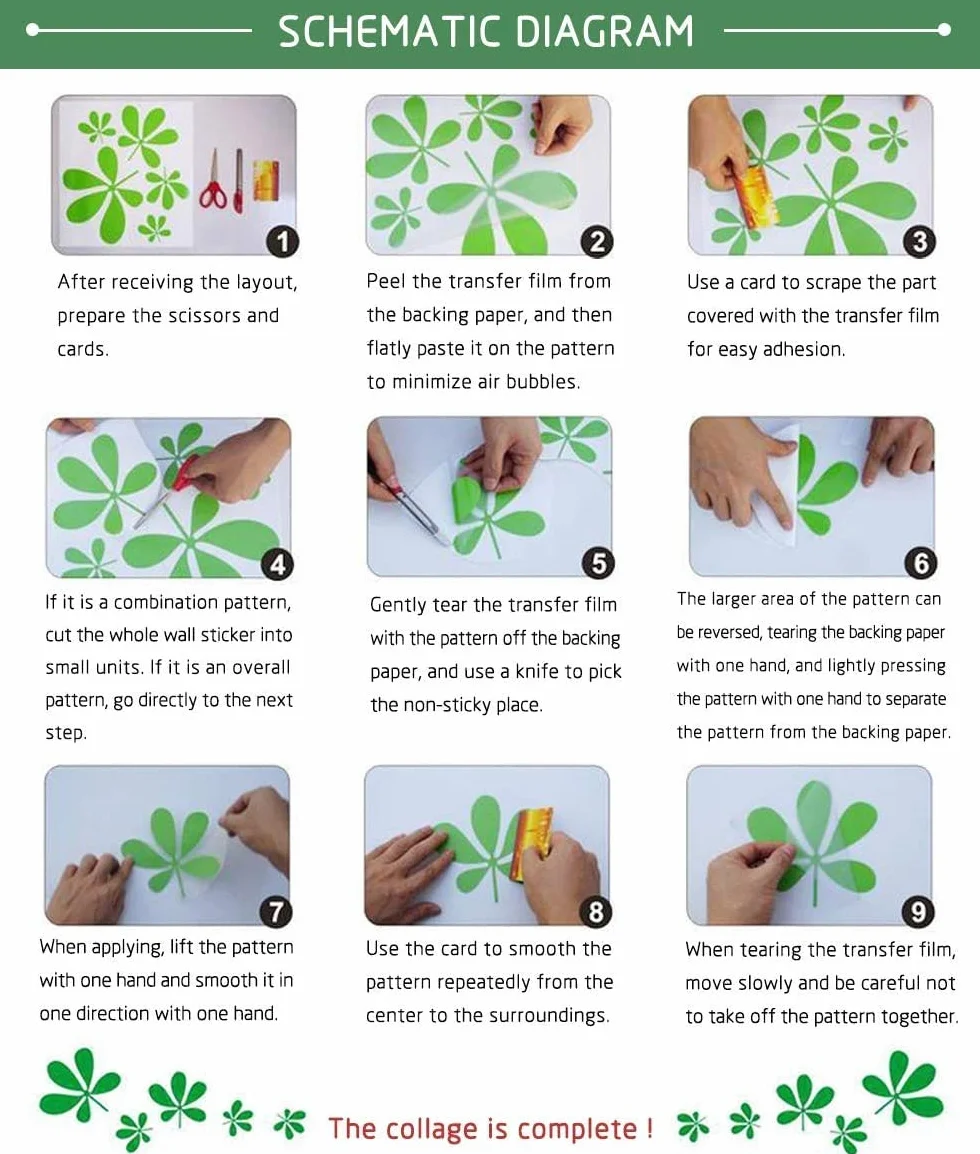 SCHEMATIC DIAGRAM

1
After receiving the layout, prepare the scissors and cards.

2
Peel the transfer film from the backing paper, and then flatly paste it on the pattern to minimize air bubbles.

3
Use a card to scrape the part covered with the transfer film for easy adhesion.

4
If it is a combination pattern, cut the whole wall sticker into small units. If it is an overall pattern, go directly to the next step.

5
Gently tear the transfer film with the pattern off the backing paper, and use a knife to pick the non-sticky place.

6
The larger area of the pattern can be reversed, tearing the backing paper with one hand, and lightly pressing the pattern with one hand to separate the pattern from the backing paper.

7
When applying, lift the pattern with one hand and smooth it in one direction with one hand.

8
Use the card to smooth the pattern repeatedly from the center to the surroundings.

9
When tearing the transfer film, move slowly and be careful not to take off the pattern together.

The collage is complete !