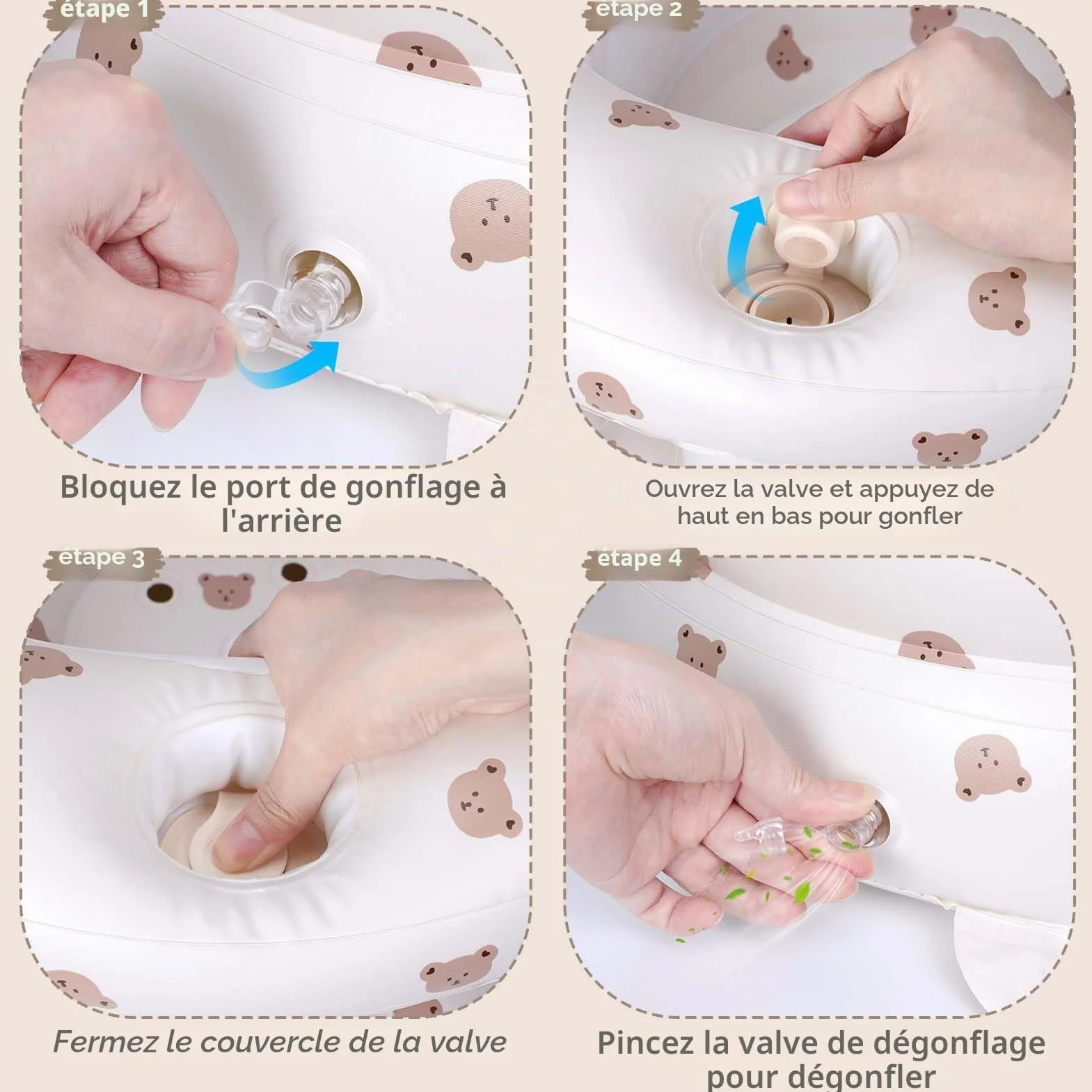 étape 1

Bloquez le port de gonflage à l'arrière

étape 2

Ouvrez la valve et appuyez de haut en bas pour gonfler

étape 3

Fermez le couvercle de la valve

étape 4

Pincez la valve de dégonflage pour dégonfler