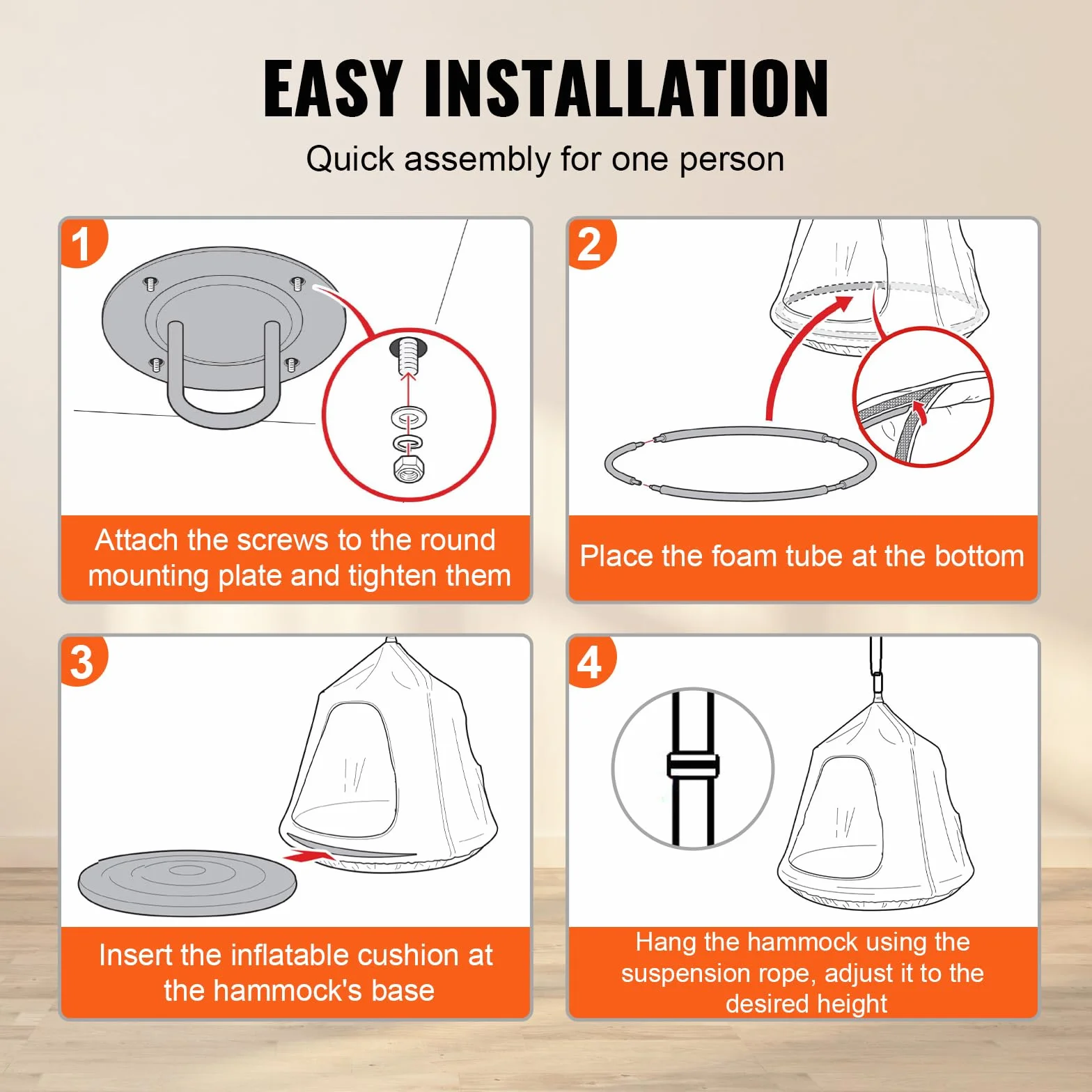 EASY INSTALLATION

Quick assembly for one person

1

Attach the screws to the round mounting plate and tighten them

2

Place the foam tube at the bottom

3

Insert the inflatable cushion at the hammock's base

4

Hang the hammock using the suspension rope, adjust it to the desired height