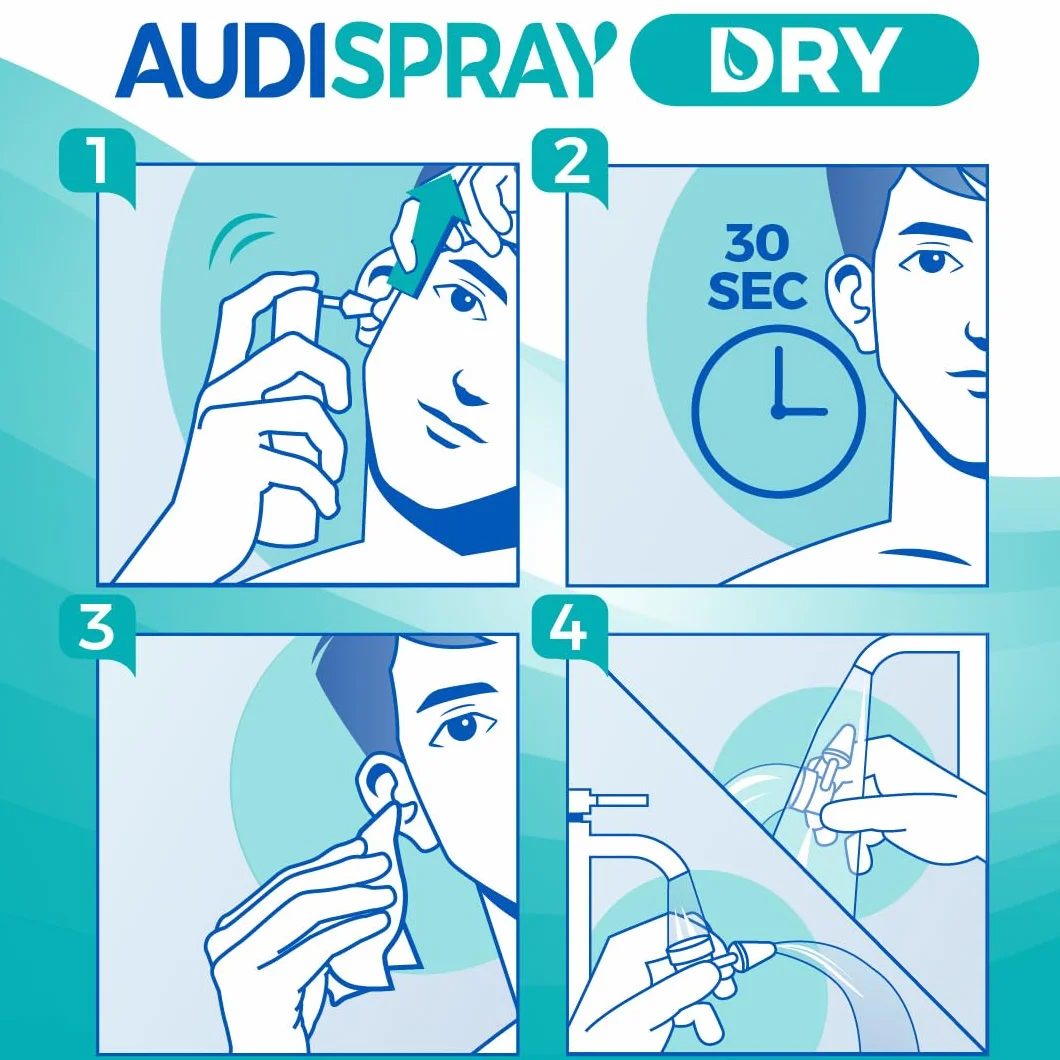 AUDISPRAY DRY

1

2

30 SEC

3

4