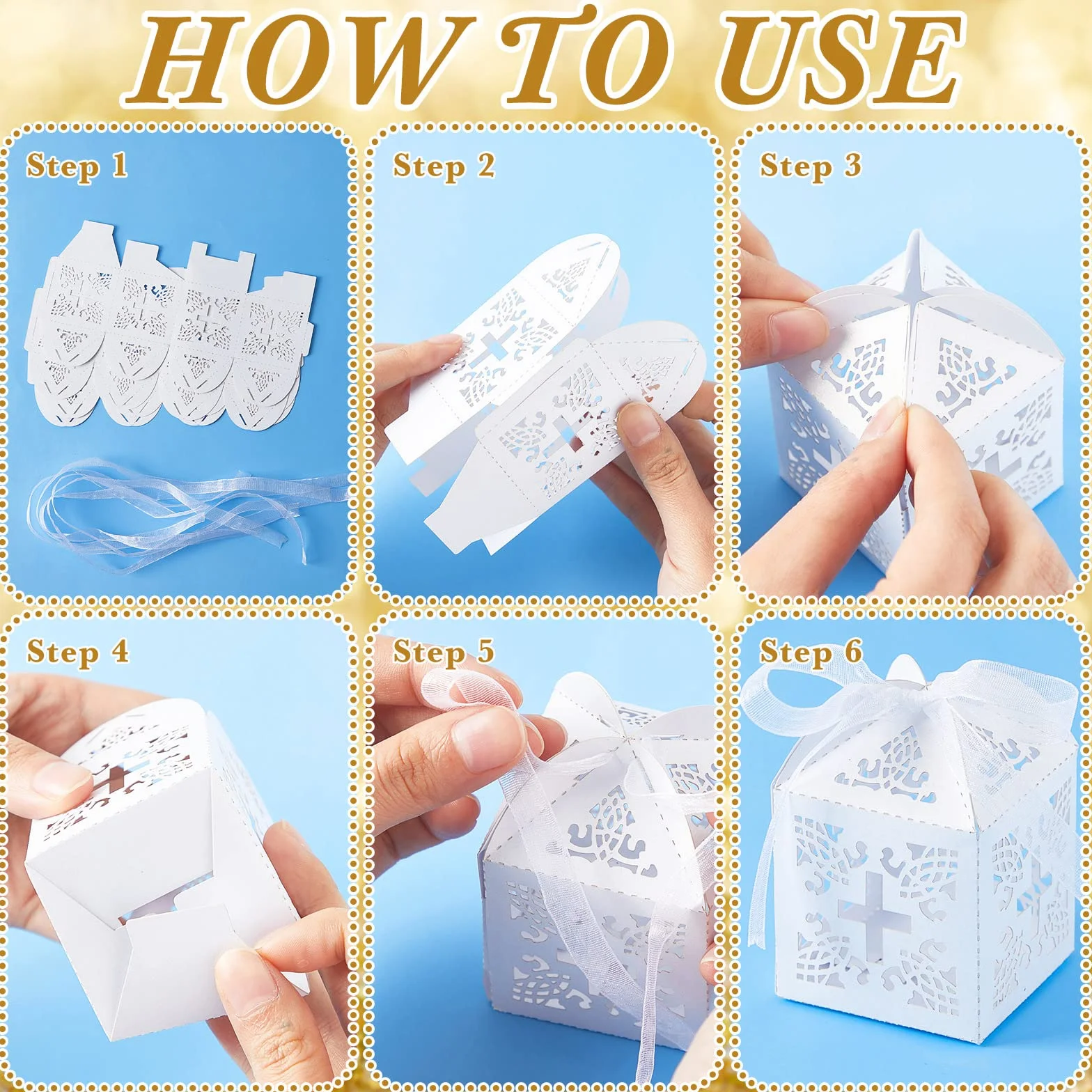 HOW TO USE

Step 1

Step 2

Step 3

Step 4

Step 5

Step 6