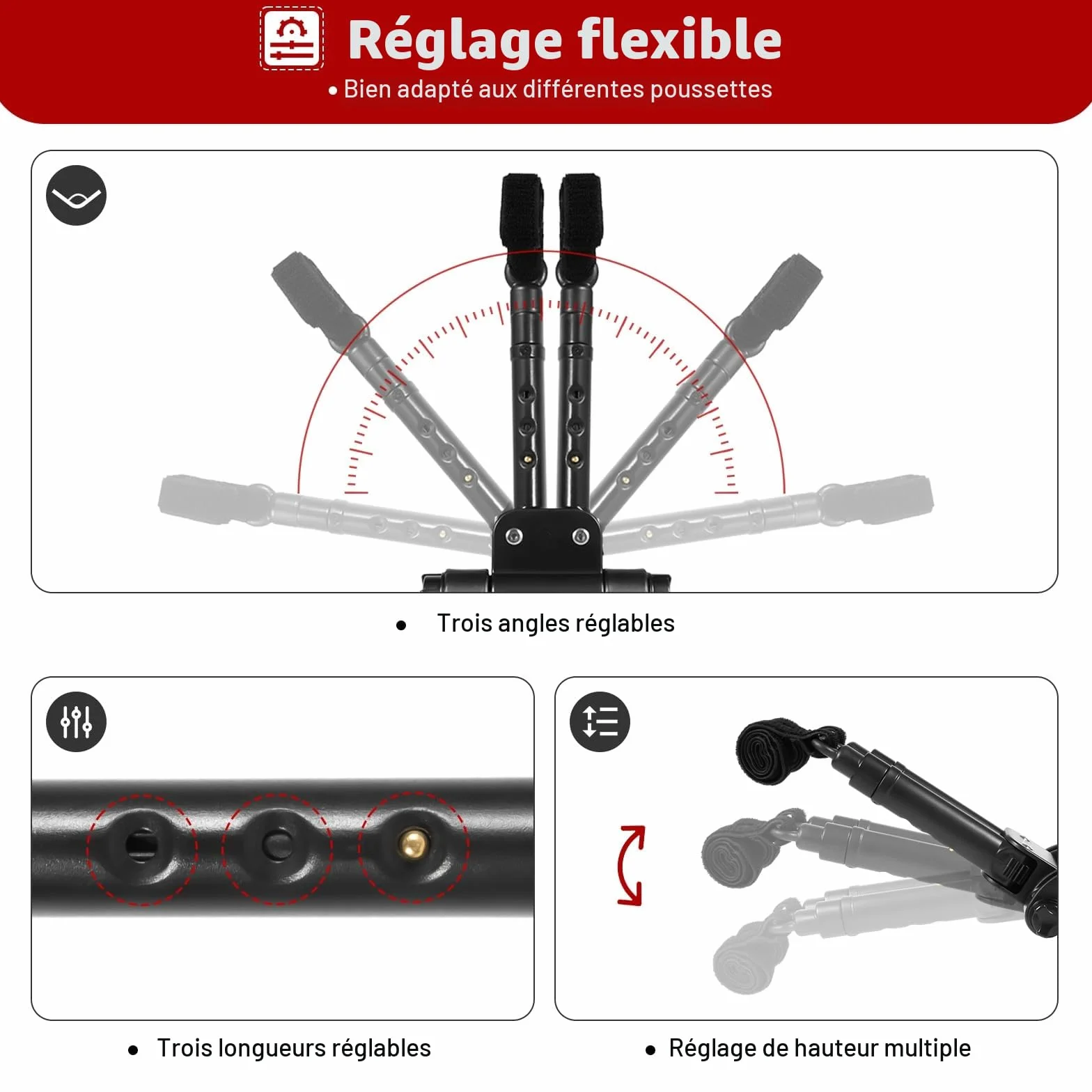 Réglage flexible

• Bien adapté aux différentes poussettes

• Trois angles réglables

• Trois longueurs réglables

• Réglage de hauteur multiple