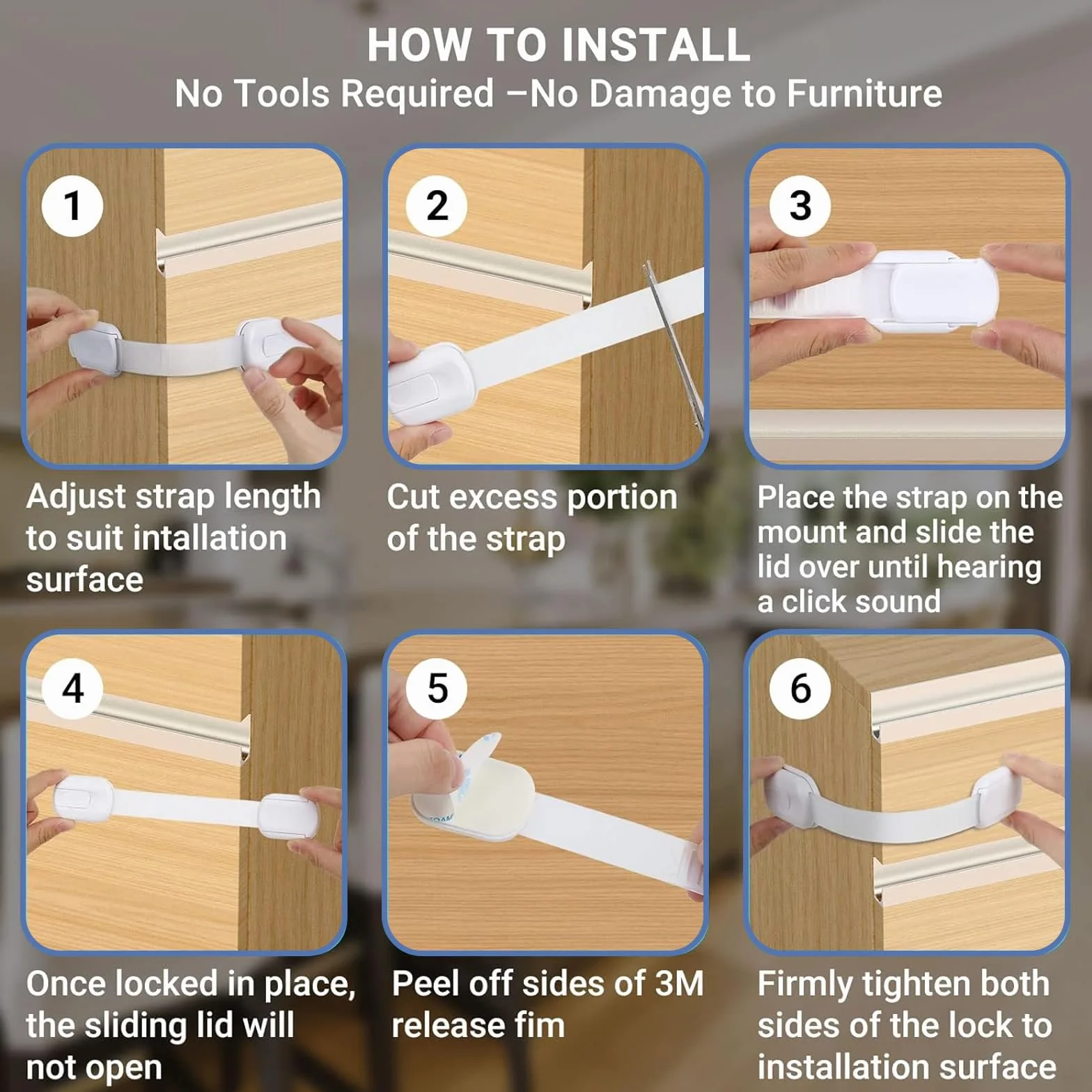 HOW TO INSTALL
No Tools Required –No Damage to Furniture

1

Adjust strap length to suit intallation surface

2

Cut excess portion of the strap

3

Place the strap on the mount and slide the lid over until hearing a click sound

4

Once locked in place, the sliding lid will not open

5

Peel off sides of 3M release fim

6

Firmly tighten both sides of the lock to installation surface