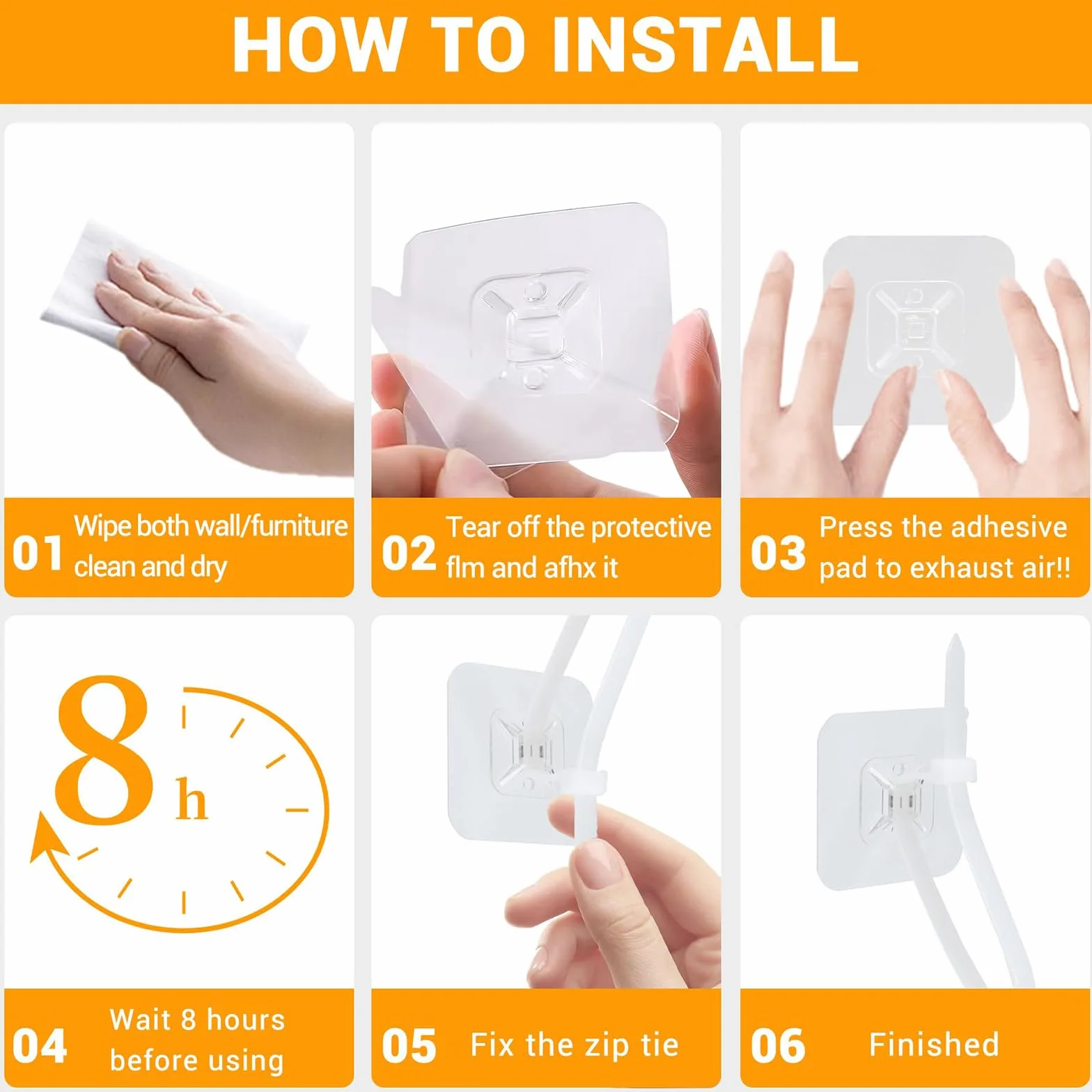 HOW TO INSTALL

01 Wipe both wall/furniture clean and dry

02 Tear off the protective flm and afhx it

03 Press the adhesive pad to exhaust air!!

8h

04 Wait 8 hours before using

05 Fix the zip tie

06 Finished