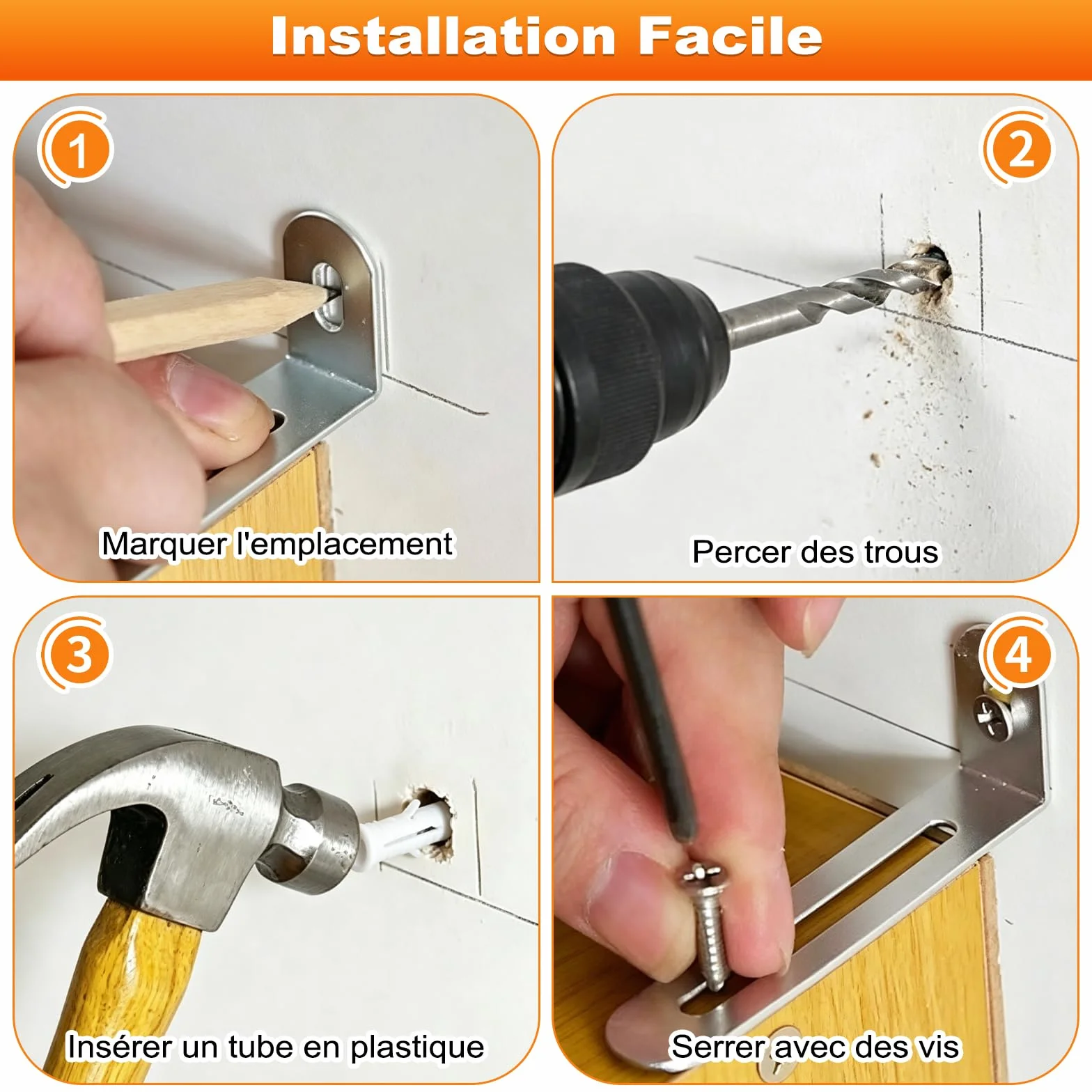 Installation Facile

1

Marquer l'emplacement

2

Percer des trous

3

Insérer un tube en plastique

4

Serrer avec des vis