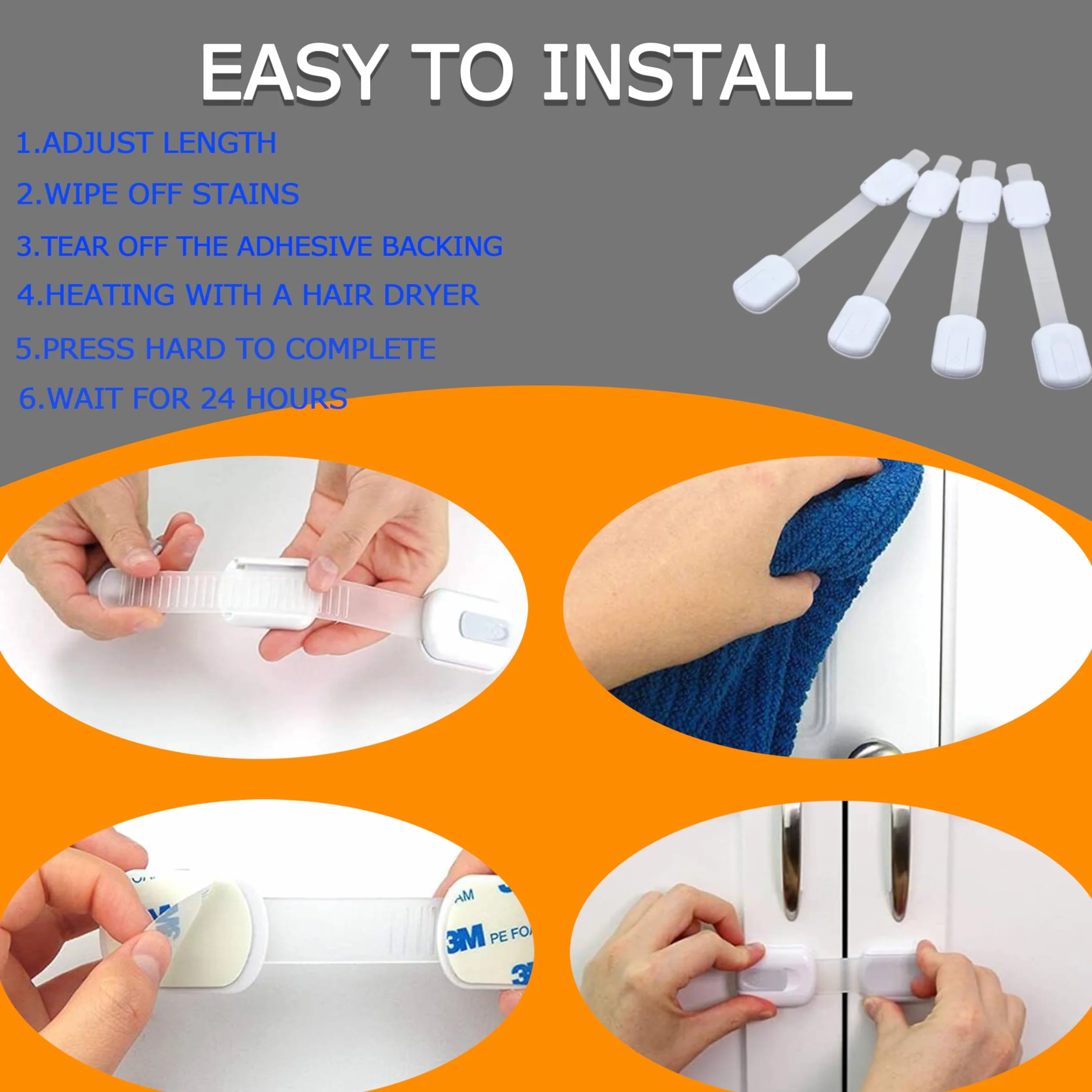 EASY TO INSTALL

1.ADJUST LENGTH

2.WIPE OFF STAINS

3.TEAR OFF THE ADHESIVE BACKING

4.HEATING WITH A HAIR DRYER

5.PRESS HARD TO COMPLETE

6.WAIT FOR 24 HOURS

3M PE FOA