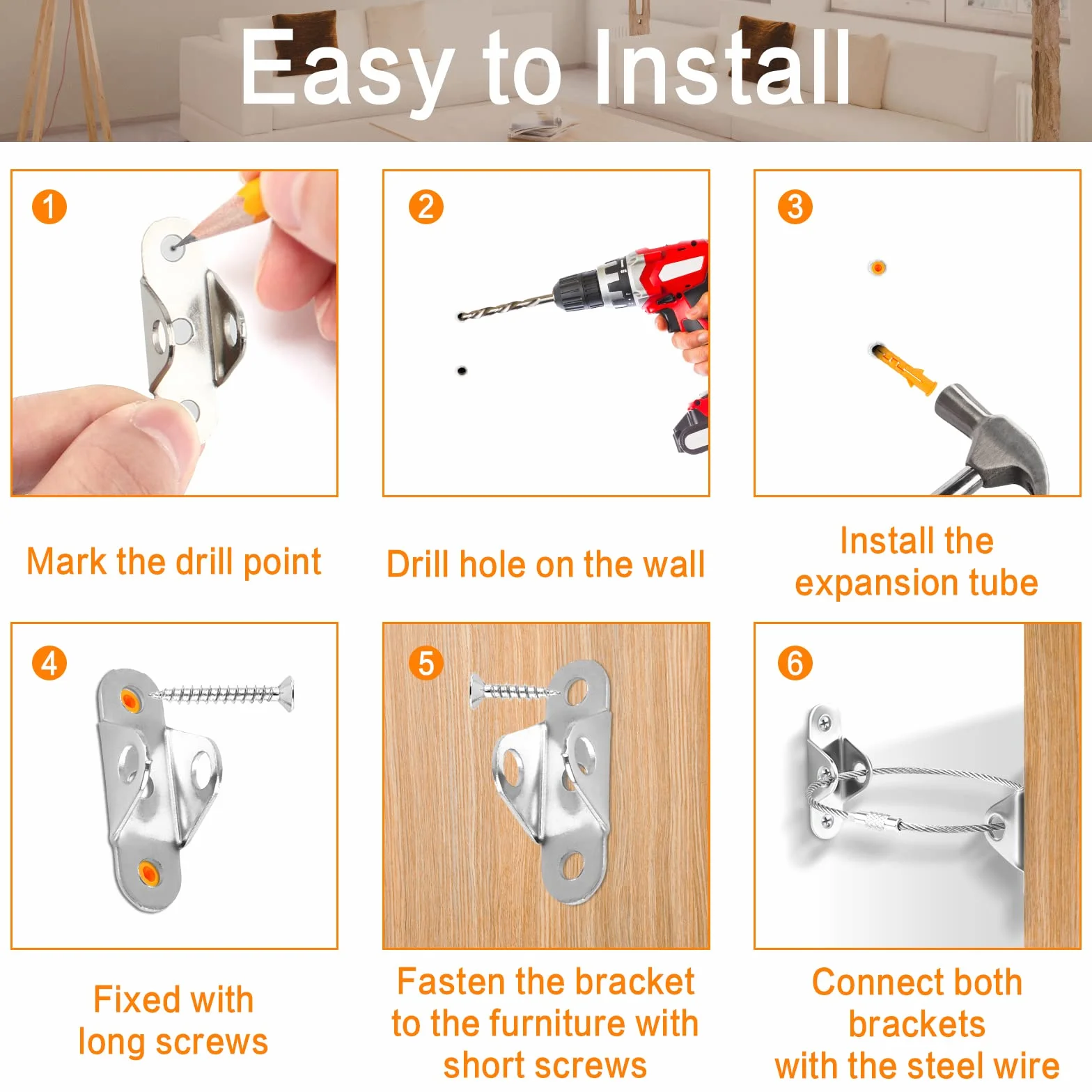 Easy to Install

1

Mark the drill point

2

Drill hole on the wall

3

Install the expansion tube

4

Fixed with long screws

5

Fasten the bracket to the furniture with short screws

6

Connect both brackets with the steel wire