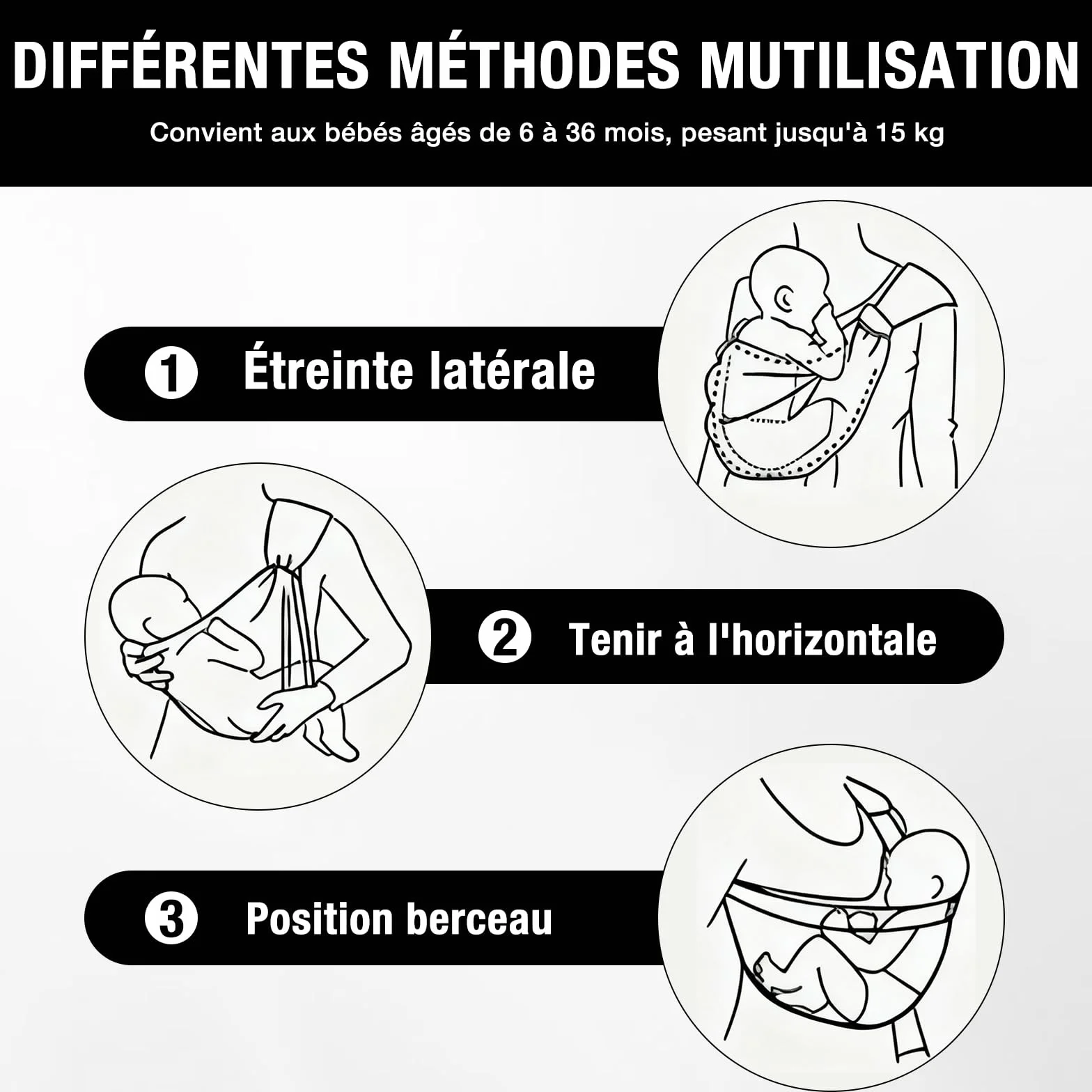 DIFFÉRENTES MÉTHODES MUTILISATION

Convient aux bébés âgés de 6 à 36 mois, pesant jusqu'à 15 kg

1 Étreinte latérale

2 Tenir à l'horizontale

3 Position berceau