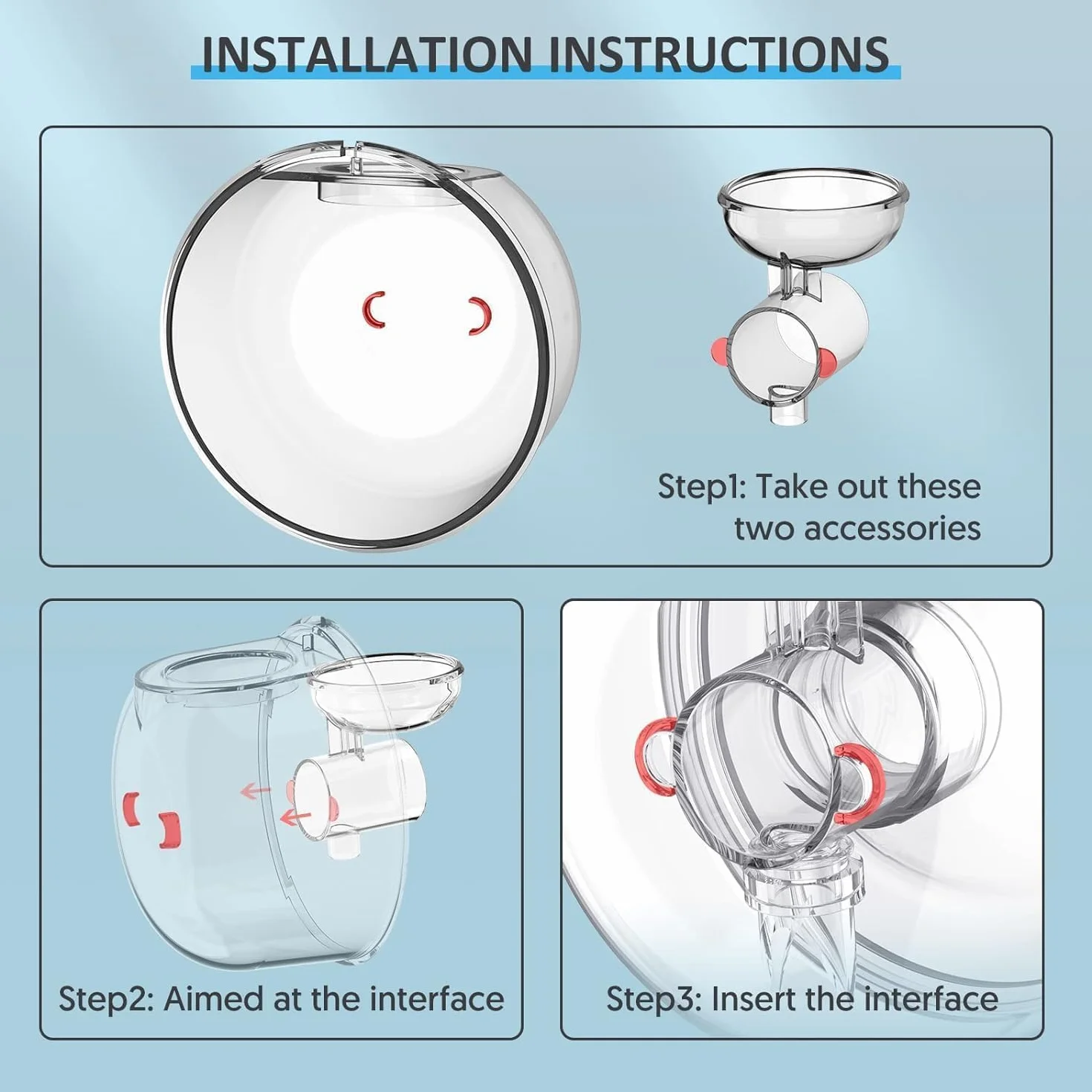 INSTALLATION INSTRUCTIONS

Step1: Take out these two accessories

Step2: Aimed at the interface

Step3: Insert the interface