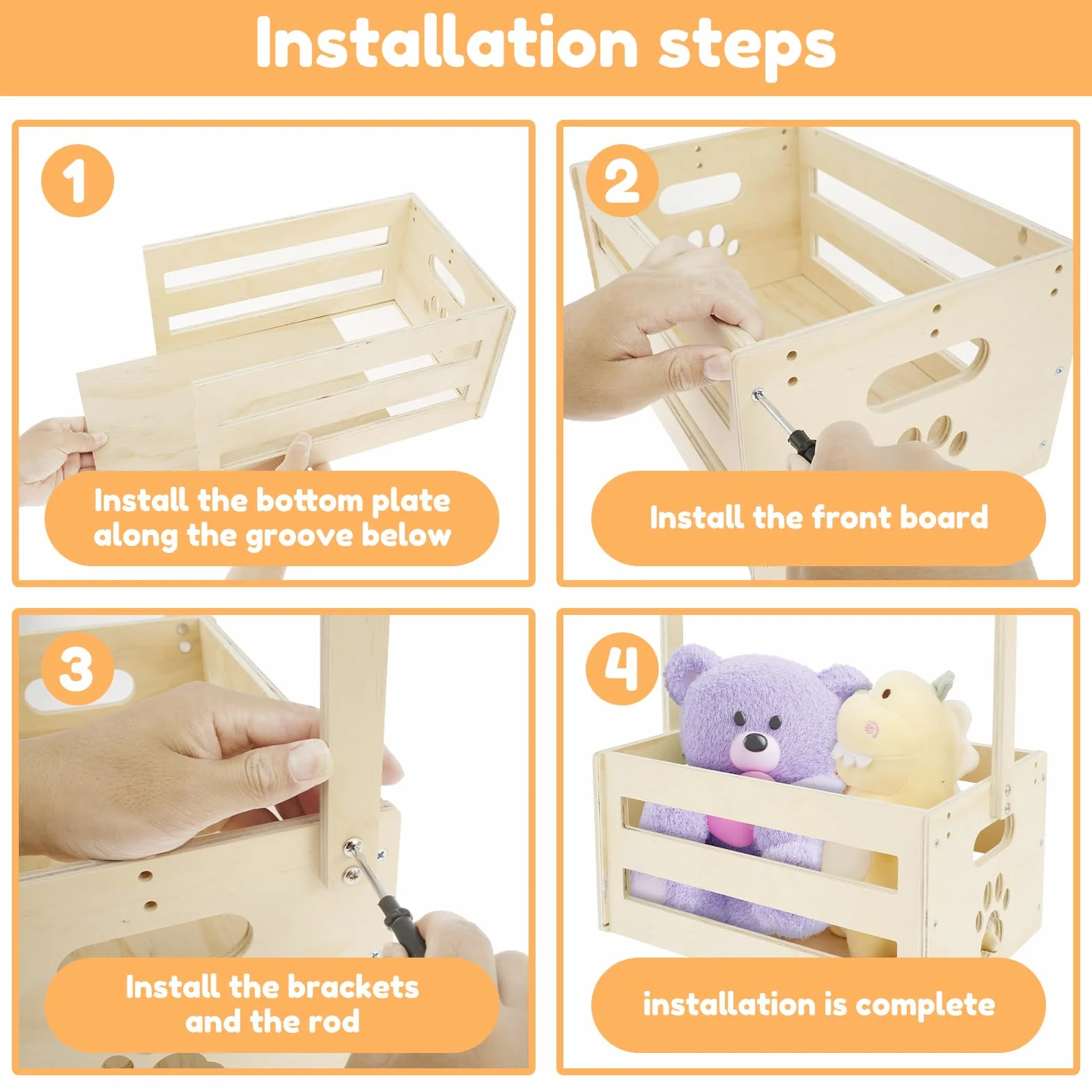 Installation steps

1

Install the bottom plate along the groove below

2

Install the front board

3

Install the brackets and the rod

4

installation is complete