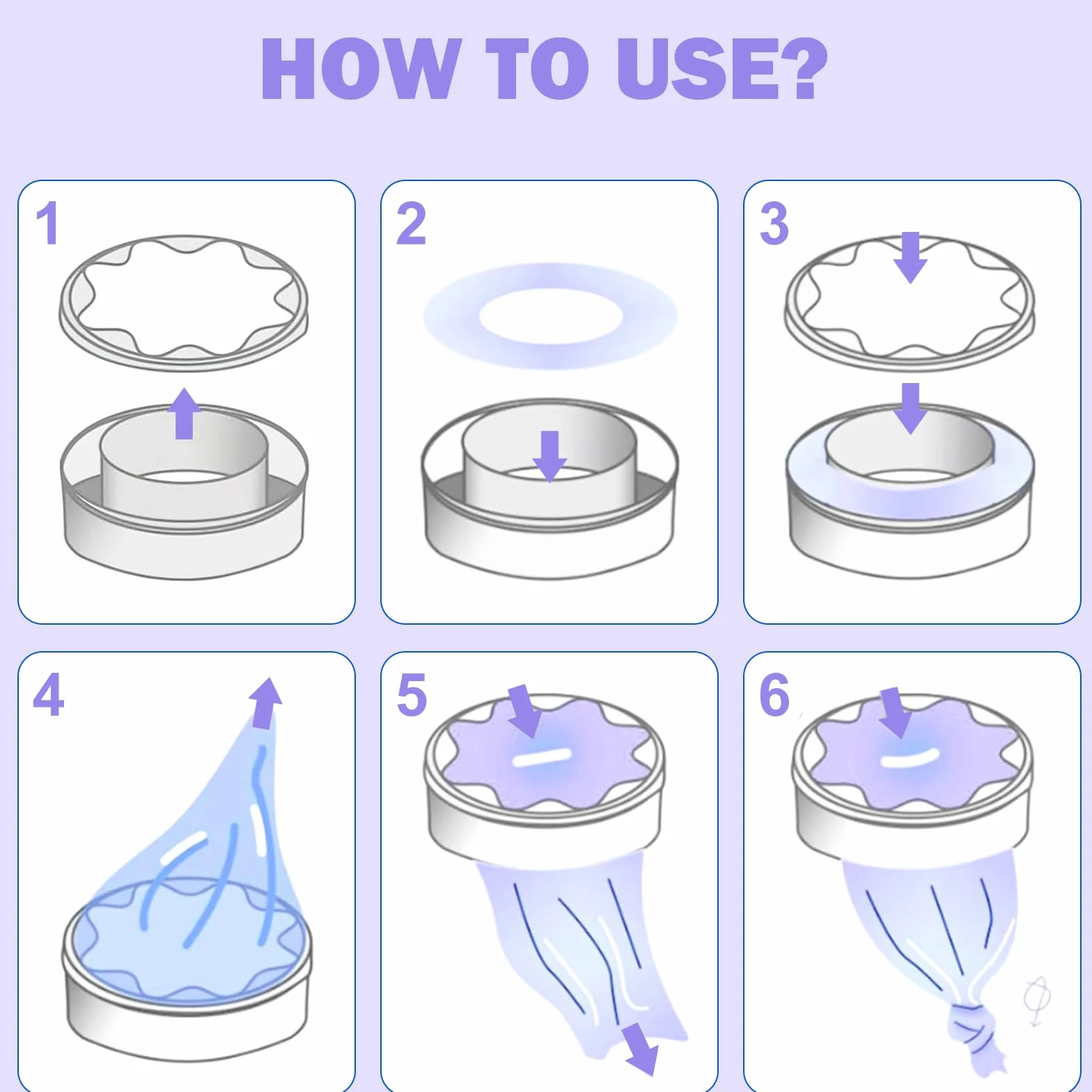 HOW TO USE?

1

2

3

4

5

6