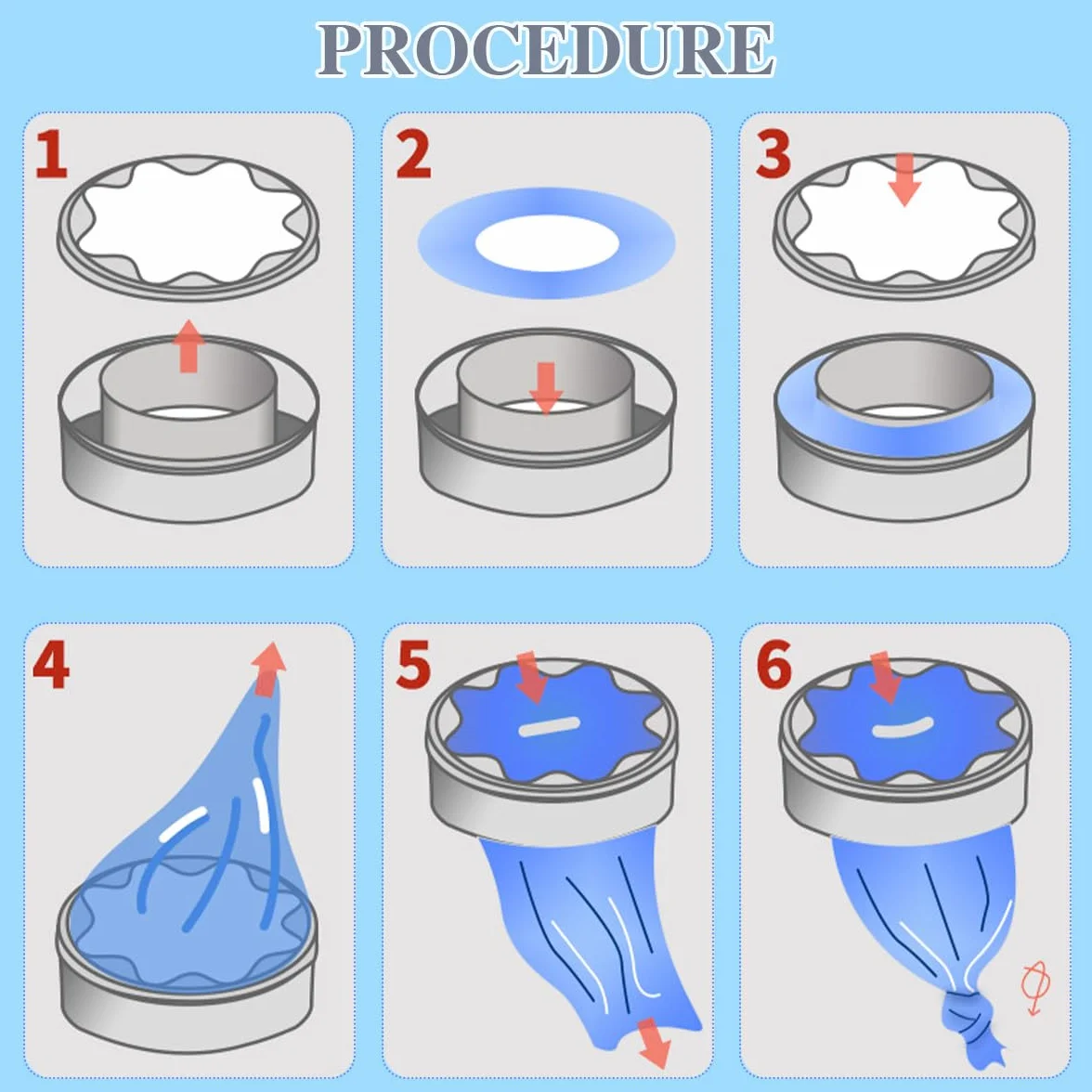 PROCEDURE

1

2

3

4

5

6