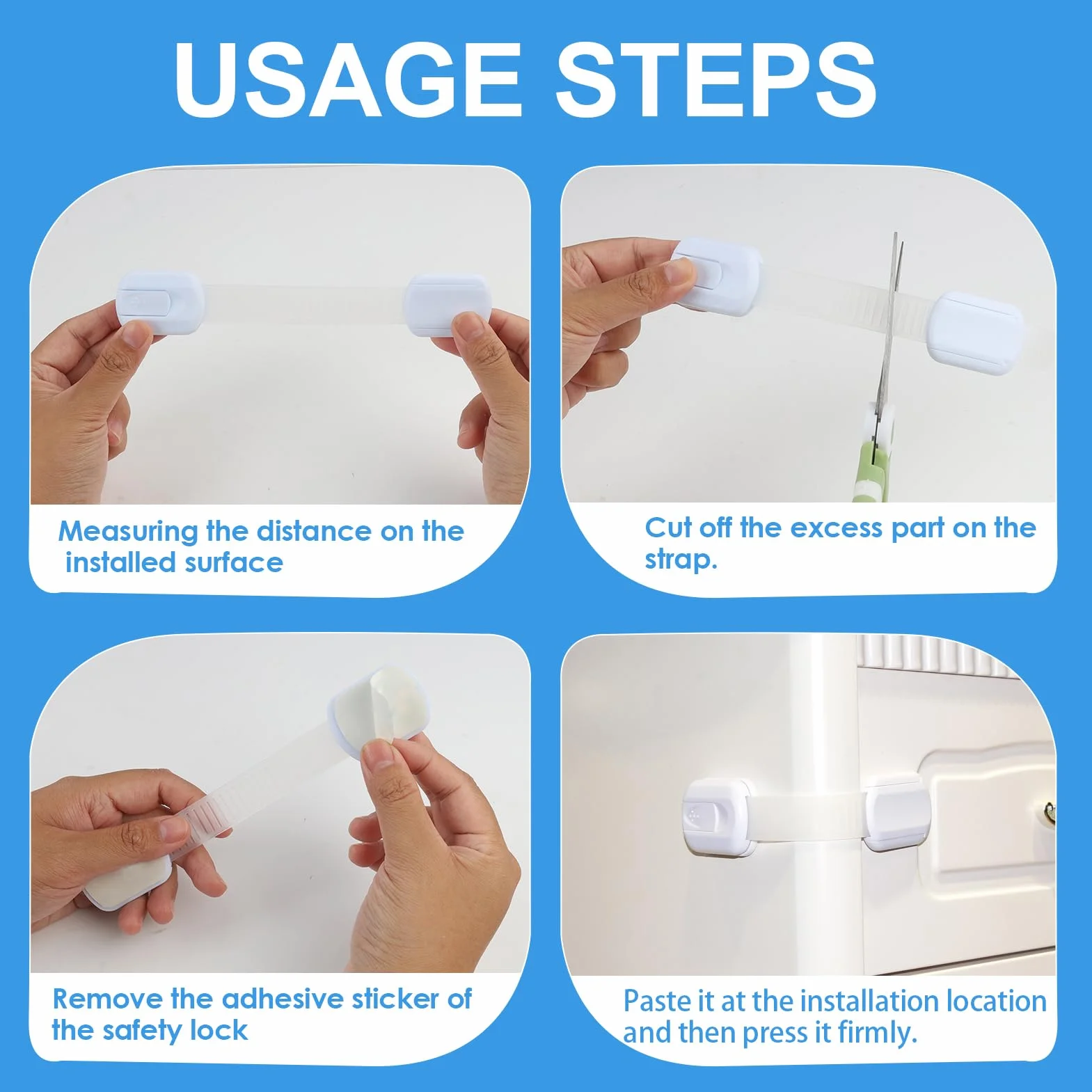 USAGE STEPS

Measuring the distance on the installed surface

Cut off the excess part on the strap.

Remove the adhesive sticker of the safety lock

Paste it at the installation location and then press it firmly.