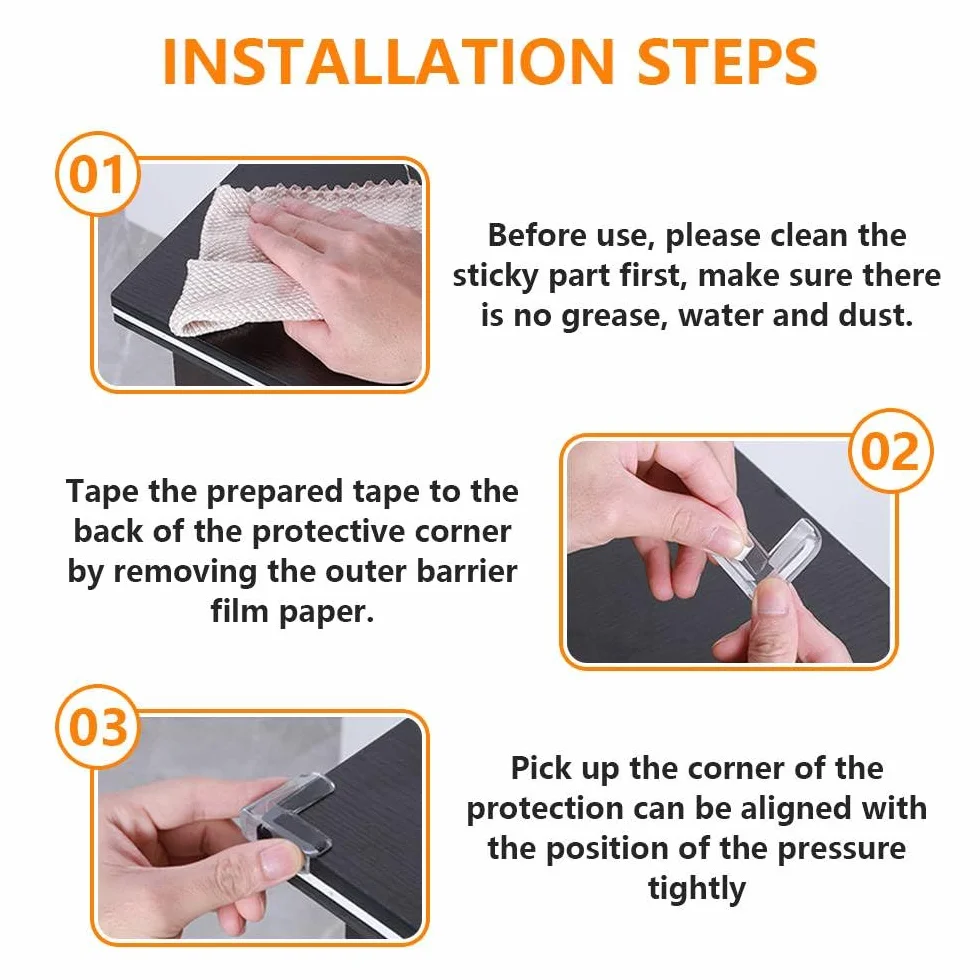 INSTALLATION STEPS

01

Before use, please clean the sticky part first, make sure there is no grease, water and dust.

02

Tape the prepared tape to the back of the protective corner by removing the outer barrier film paper.

03

Pick up the corner of the protection can be aligned with the position of the pressure tightly