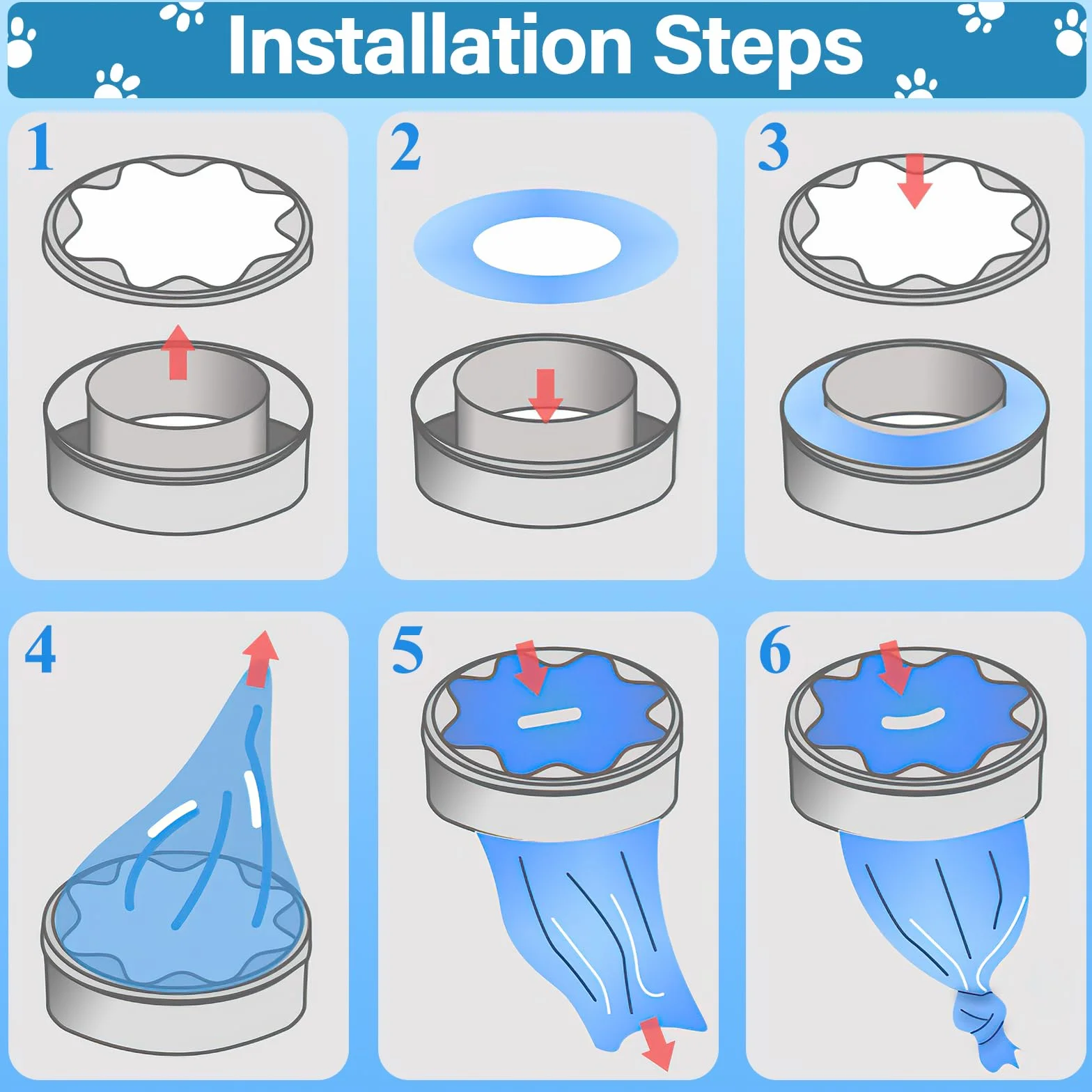 Installation Steps

1

2

3

4

5

6