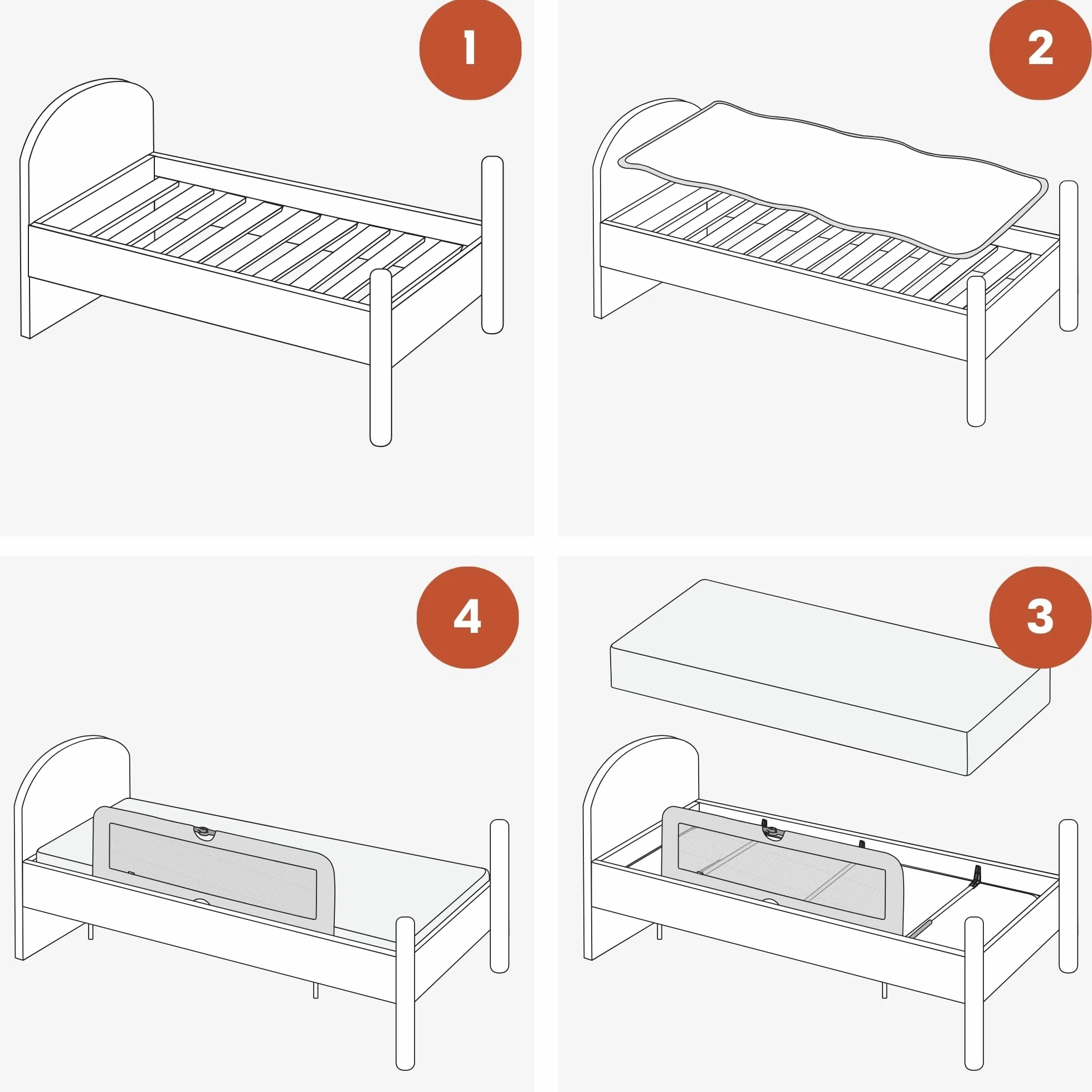 1

2

4

3