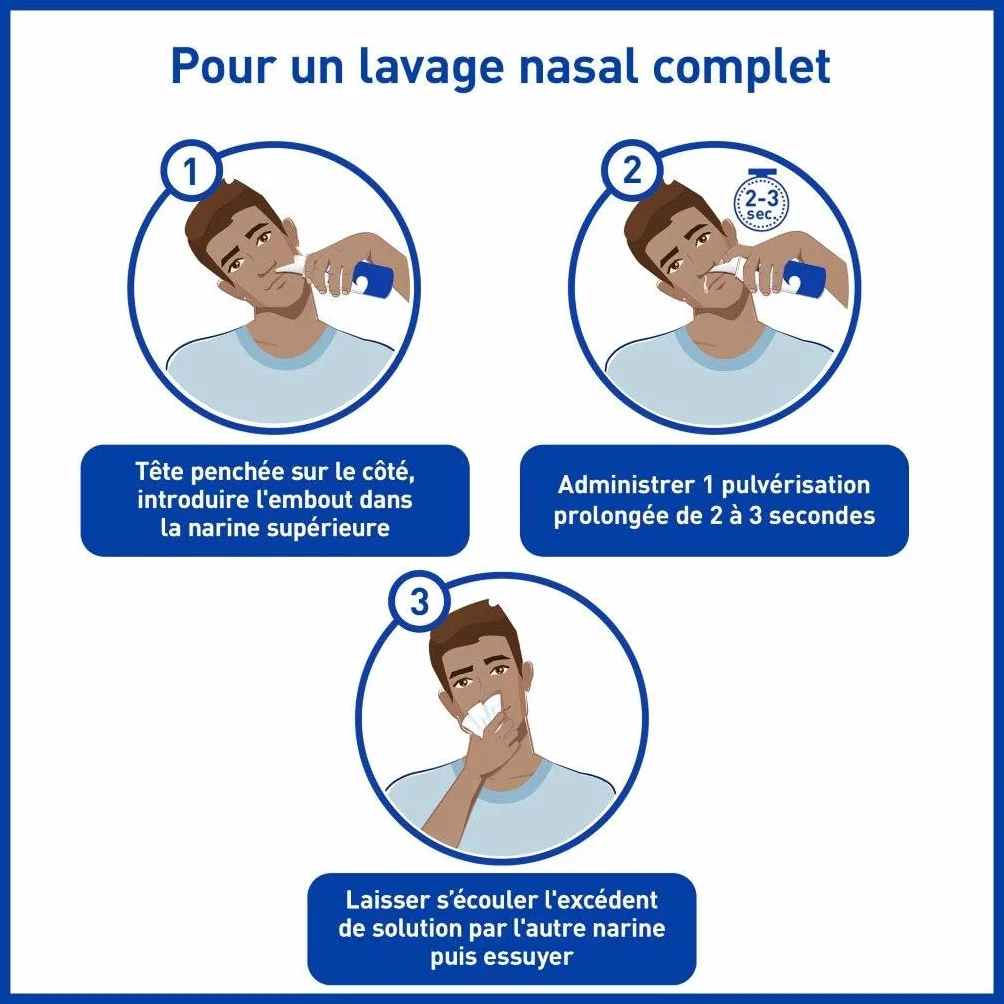 Pour un lavage nasal complet

1

Tête penchée sur le côté, introduire l'embout dans la narine supérieure

2

2-3 sec.

Administrer 1 pulvérisation prolongée de 2 à 3 secondes

3

Laisser s'écouler l'excédent de solution par l'autre narine puis essuyer