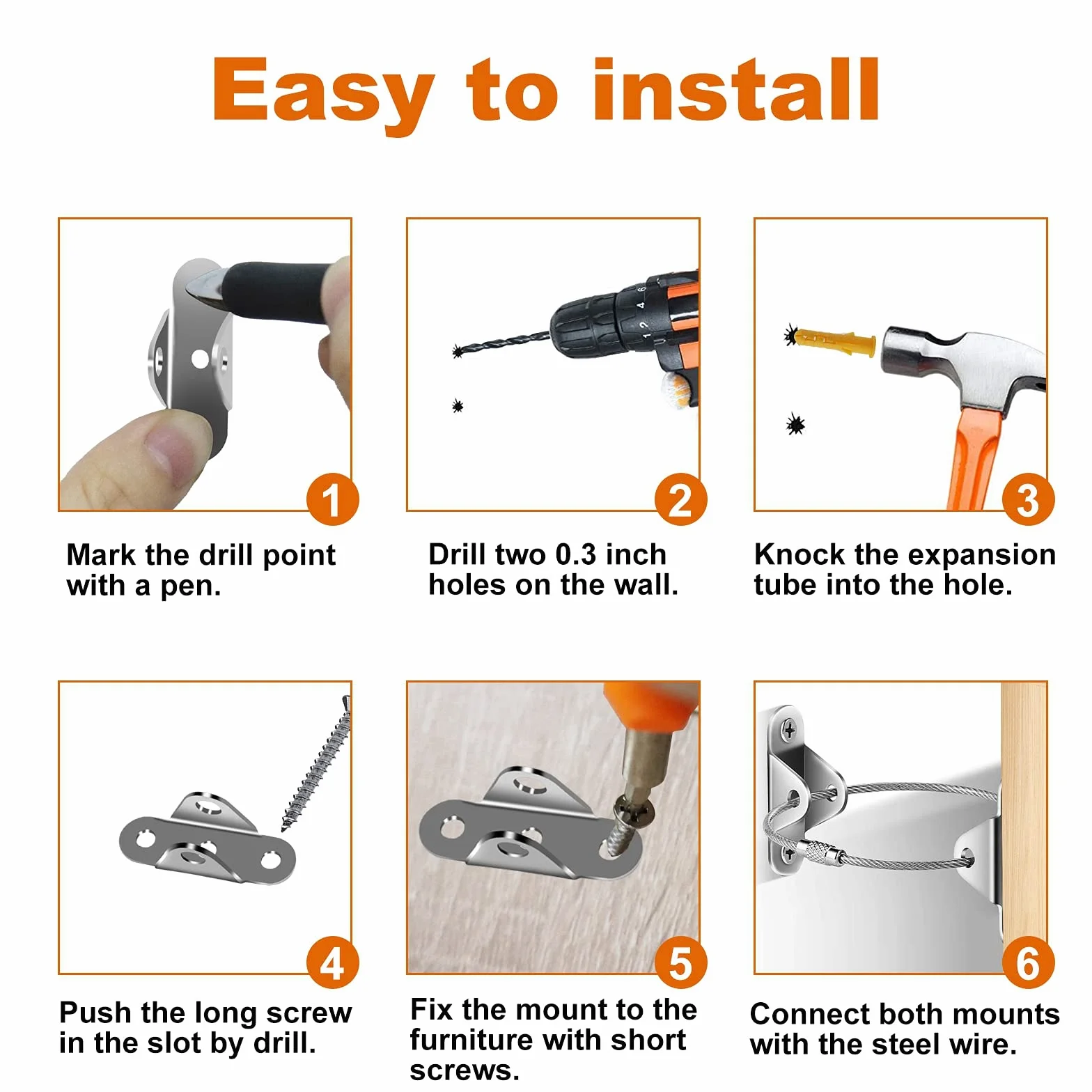 Easy to install

1
Mark the drill point with a pen.

2
Drill two 0.3 inch holes on the wall.

3
Knock the expansion tube into the hole.

4
Push the long screw in the slot by drill.

5
Fix the mount to the furniture with short screws.

6
Connect both mounts with the steel wire.